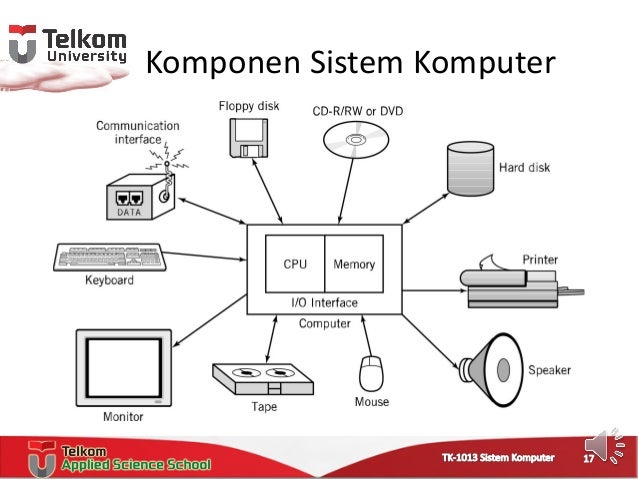 Telkom University

Komponen Sistem Komputer

Communication interface

DATA

Floppy disk

CD-R/RW or DVD

Hard disk

Keyboard

CPU

Memory

I/O Interface

Computer

Printer

Monitor

Tape

Mouse

Speaker

Telkom Applied Science School

TK-1013 Sistem Komputer

17