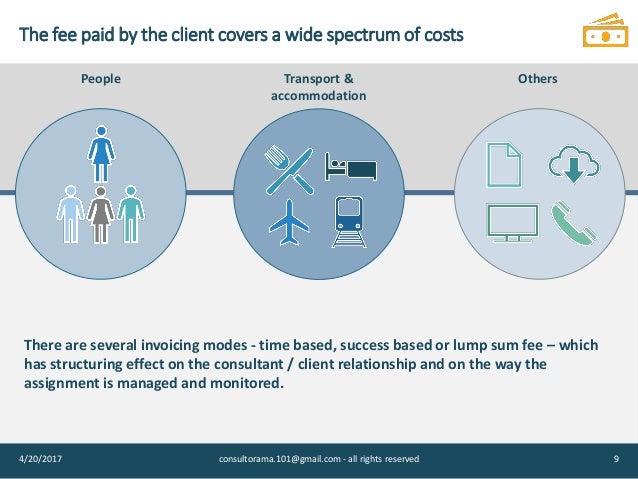 The fee paid by the client covers a wide spectrum of costs

People

Transport & accommodation

Others

There are several invoicing modes - time based, success based or lump sum fee – which has structuring effect on the consultant / client relationship and on the way the assignment is managed and monitored.

4/20/2017

consultorama.101@gmail.com - all rights reserved

9