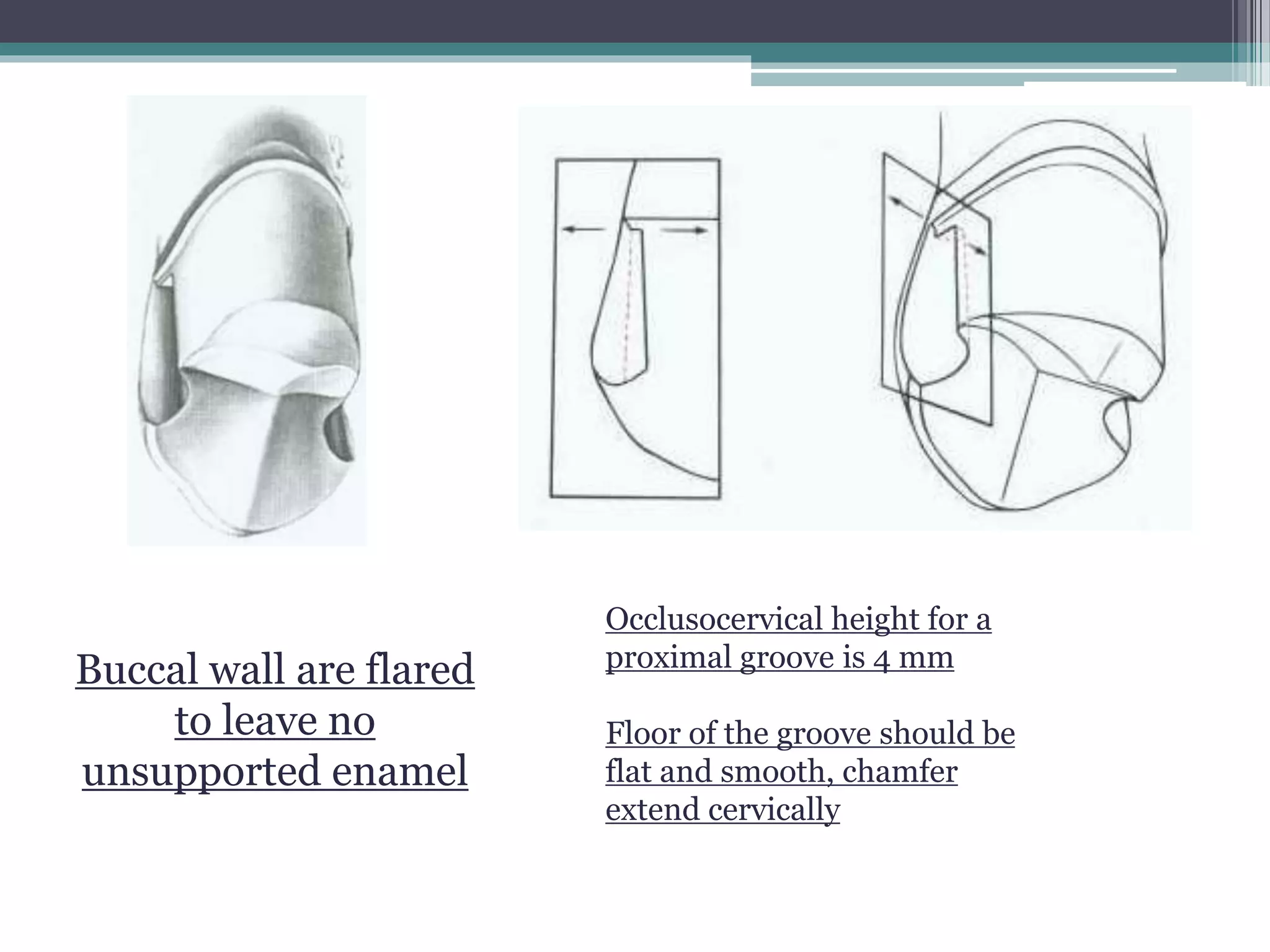 Buccal wall are flared to leave no unsupported enamel

Occlusocervical height for a proximal groove is 4 mm

Floor of the groove should be flat and smooth, chamfer extend cervically