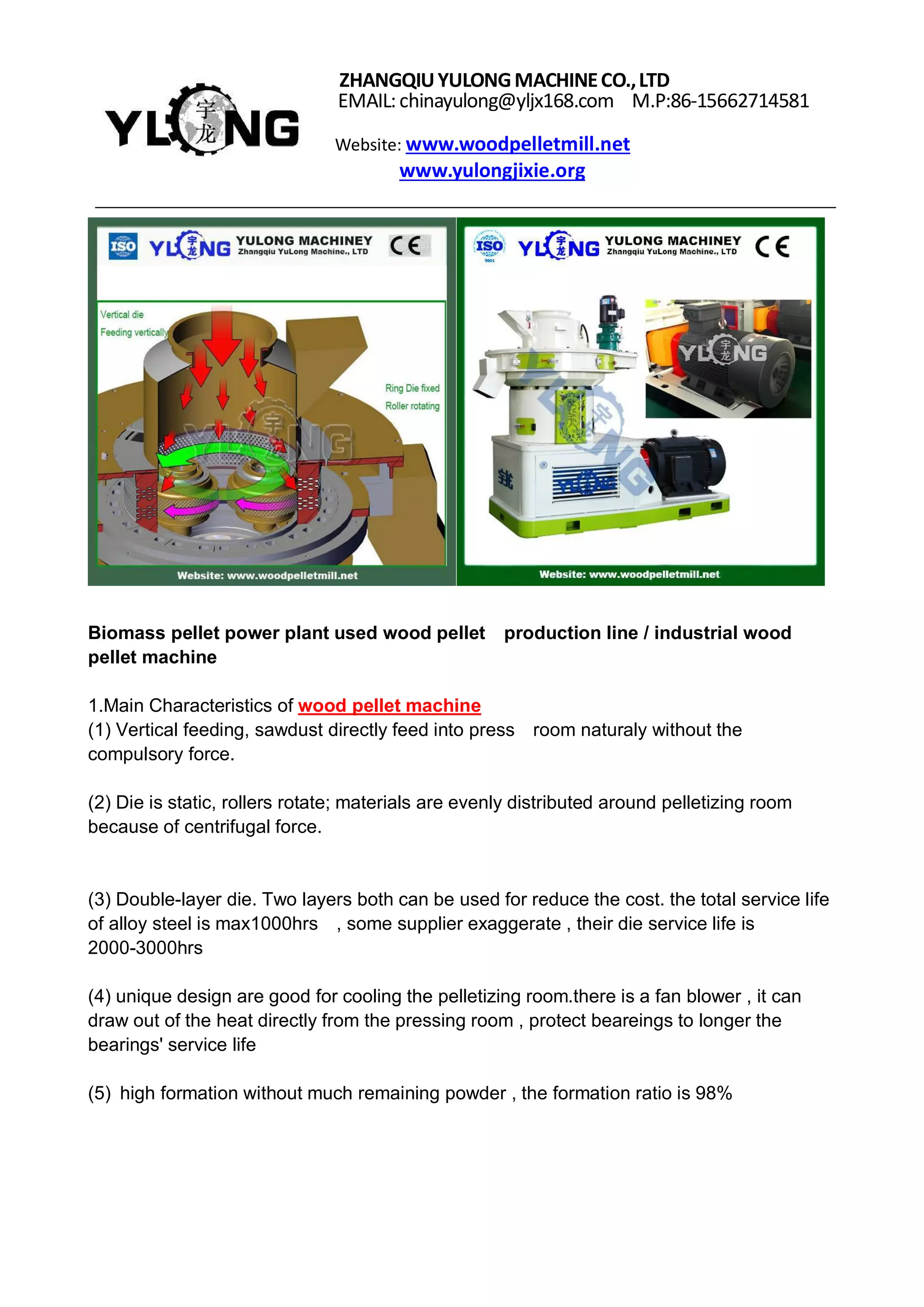 YL宇龙NG

ZHANGQIU YULONG MACHINE CO., LTD
EMAIL: chinayulong@yljx168.com M.P:86-15662714581

Website: www.woodpelletmill.net
www.yulongjixie.org

ISO YL宇龙NG YULONG MACHINEY Zhangqiu YuLong Machine., LTD CE

Vertical die
Feeding vertically
Ring Die fixed
Roller rotating
YL宇龙NG

Website: www.woodpelletmill.net

ISO 9001 YL宇龙NG YULONG MACHINEY Zhangqiu YuLong Machine., LTD CE

YL宇龙NG
宇龙
YL宇龙NG

Website: www.woodpelletmill.net

Biomass pellet power plant used wood pellet production line / industrial wood pellet machine

1.Main Characteristics of wood pellet machine
(1) Vertical feeding, sawdust directly feed into press room naturaly without the compulsory force.

(2) Die is static, rollers rotate; materials are evenly distributed around pelletizing room because of centrifugal force.

(3) Double-layer die. Two layers both can be used for reduce the cost. the total service life of alloy steel is max1000hrs , some supplier exaggerate , their die service life is 2000-3000hrs

(4) unique design are good for cooling the pelletizing room.there is a fan blower , it can draw out of the heat directly from the pressing room , protect beareings to longer the bearings' service life

(5) high formation without much remaining powder , the formation ratio is 98%