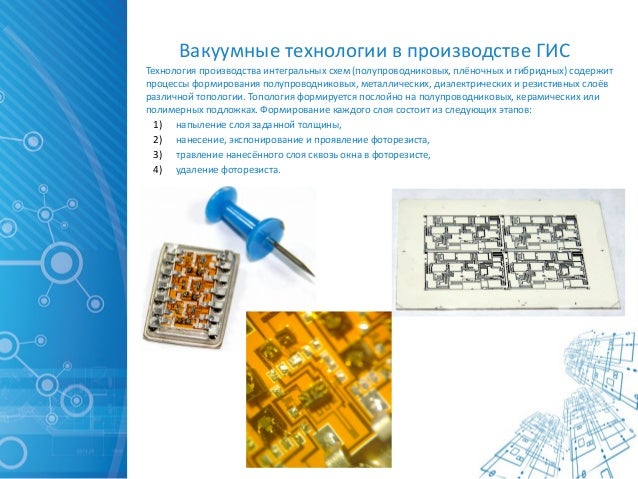 Вакуумные технологии в производстве ГИС

Технология производства интегральных схем (полупроводниковых, плёночных и гибридных) содержит процессы формирования полупроводниковых, металлических, диэлектрических и резистивных слоёв различной топологии. Топология формируется послойно на полупроводниковых, керамических или полимерных подложках. Формирование каждого слоя состоит из следующих этапов:

1) напыление слоя заданной толщины,
2) нанесение, экспонирование и проявление фоторезиста,
3) травление нанесённого слоя сквозь окна в фоторезисте,
4) удаление фоторезиста.