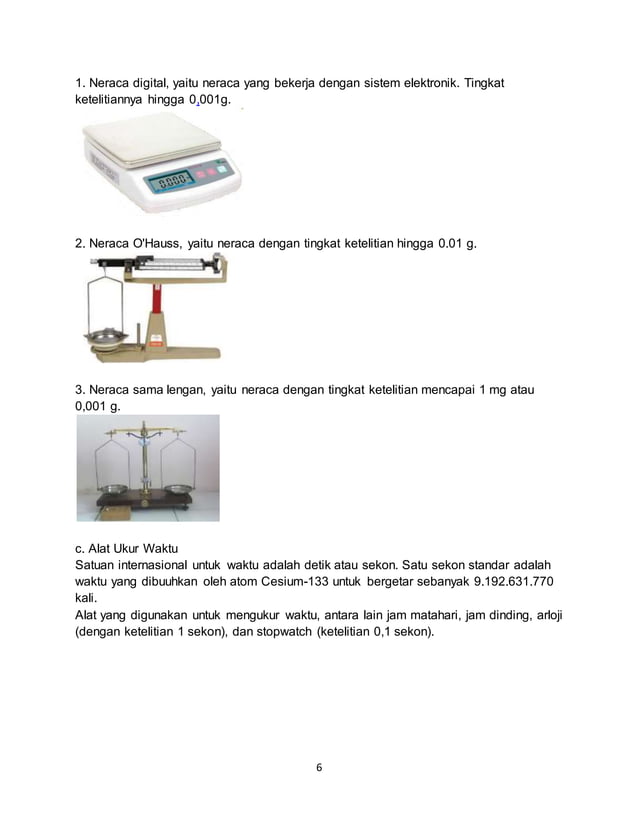 1. Neraca digital, yaitu neraca yang bekerja dengan sistem elektronik. Tingkat ketelitiannya hingga 0,001g.

0.000

2. Neraca O'Hauss, yaitu neraca dengan tingkat ketelitian hingga 0.01 g.

3. Neraca sama lengan, yaitu neraca dengan tingkat ketelitian mencapai 1 mg atau 0,001 g.

c. Alat Ukur Waktu
Satuan internasional untuk waktu adalah detik atau sekon. Satu sekon standar adalah waktu yang dibuuhkan oleh atom Cesium-133 untuk bergetar sebanyak 9.192.631.770 kali.
Alat yang digunakan untuk mengukur waktu, antara lain jam matahari, jam dinding, arloji (dengan ketelitian 1 sekon), dan stopwatch (ketelitian 0,1 sekon).

6