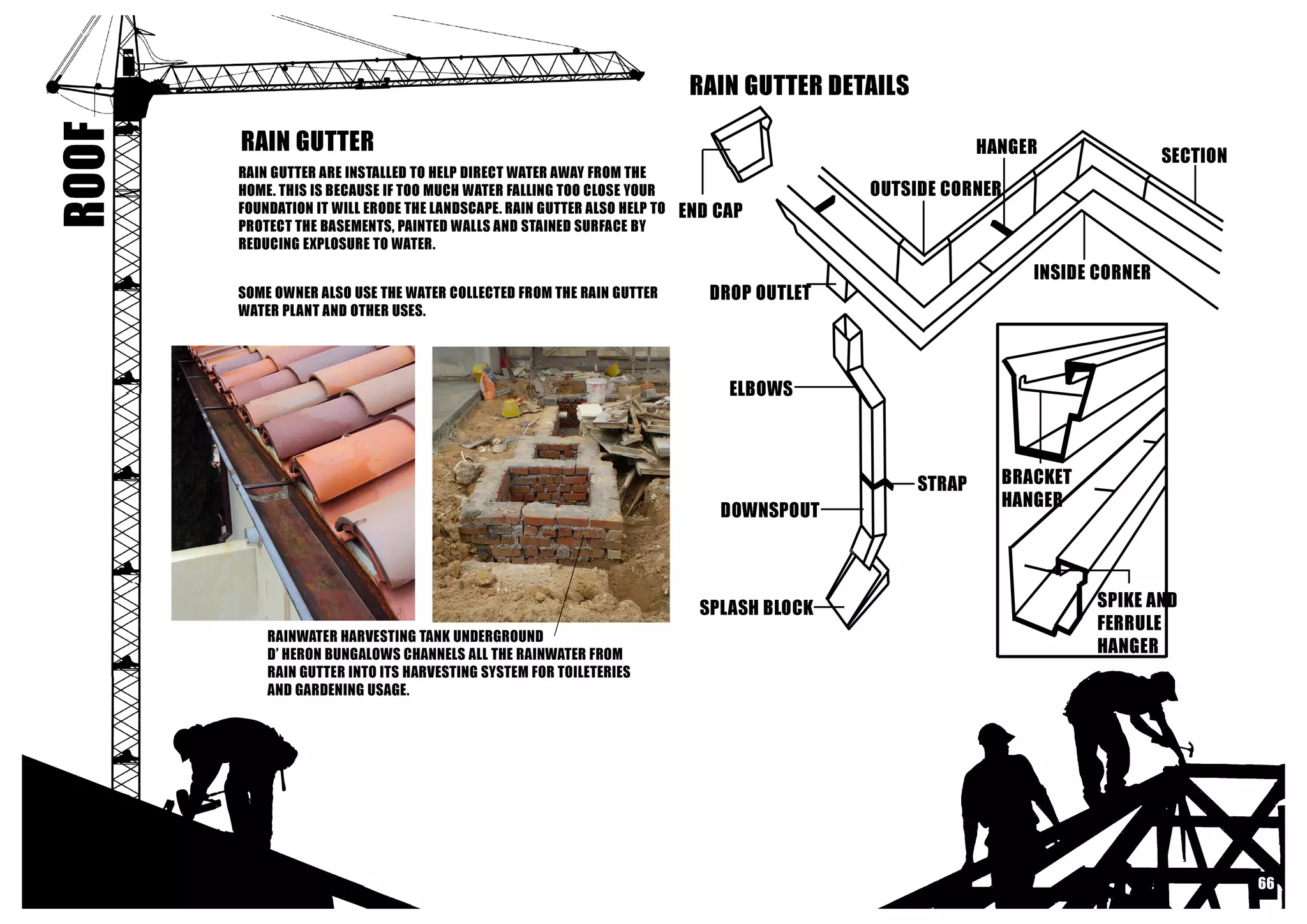 ROOF

RAIN GUTTER

RAIN GUTTER ARE INSTALLED TO HELP DIRECT WATER AWAY FROM THE HOME. THIS IS BECAUSE IF TOO MUCH WATER FALLING TOO CLOSE YOUR FOUNDATION IT WILL ERODE THE LANDSCAPE. RAIN GUTTER ALSO HELP TO PROTECT THE BASEMENTS, PAINTED WALLS AND STAINED SURFACE BY REDUCING EXPLOSURE TO WATER.

SOME OWNER ALSO USE THE WATER COLLECTED FROM THE RAIN GUTTER WATER PLANT AND OTHER USES.

RAINWATER HARVESTING TANK UNDERGROUND
D' HERON BUNGALOWS CHANNELS ALL THE RAINWATER FROM RAIN GUTTER INTO ITS HARVESTING SYSTEM FOR TOILETERIES AND GARDENING USAGE.

RAIN GUTTER DETAILS

END CAP
HANGER
SECTION
OUTSIDE CORNER
INSIDE CORNER
DROP OUTLET
ELBOWS
STRAP
DOWNSPOUT
SPLASH BLOCK
BRACKET HANGER
SPIKE AND FERRULE HANGER

66