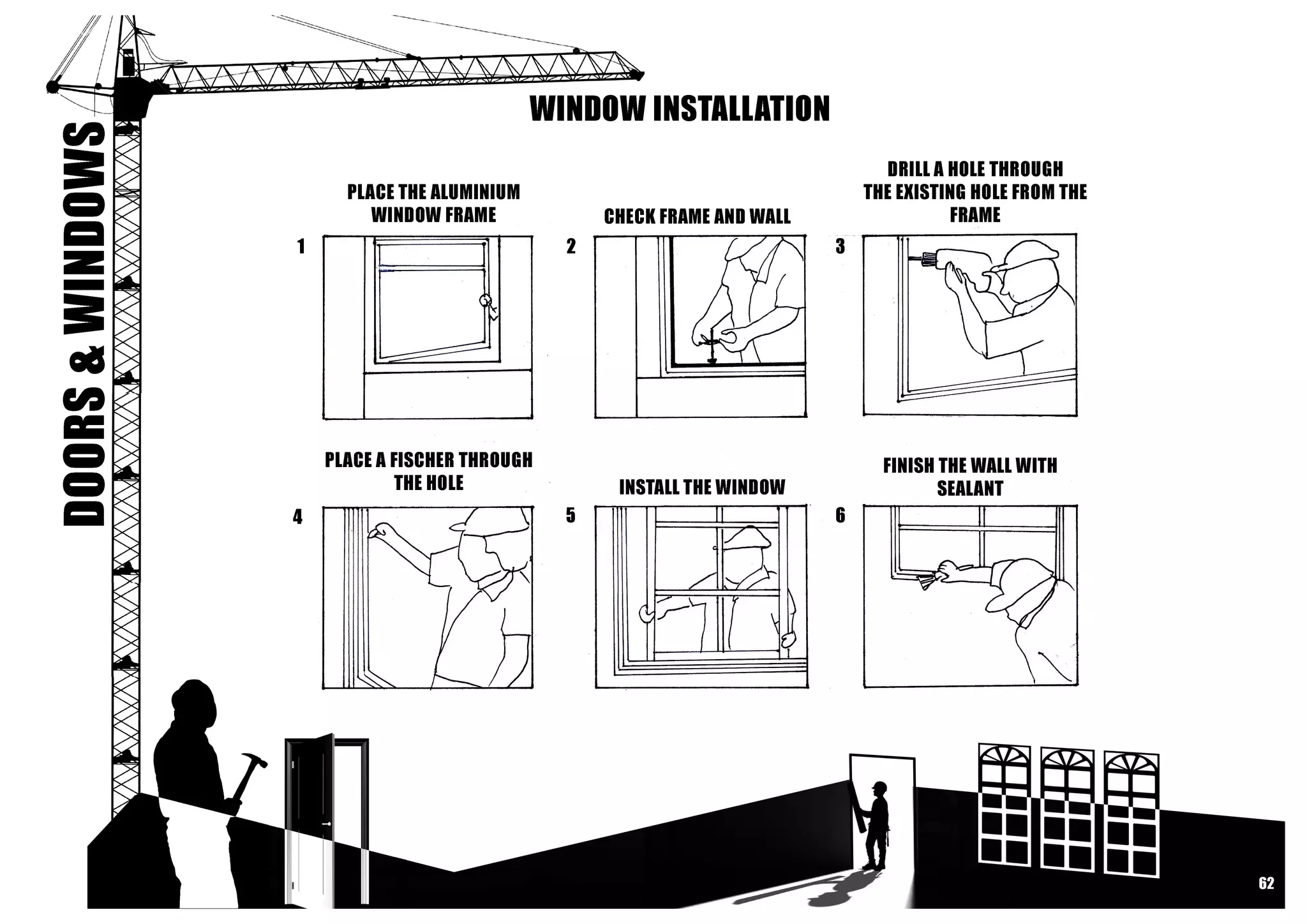 DOORS & WINDOWS

WINDOW INSTALLATION

PLACE THE ALUMINIUM WINDOW FRAME

1

CHECK FRAME AND WALL

2

DRILL A HOLE THROUGH THE EXISTING HOLE FROM THE FRAME

3

PLACE A FISCHER THROUGH THE HOLE

4

INSTALL THE WINDOW

5

FINISH THE WALL WITH SEALANT

6

62