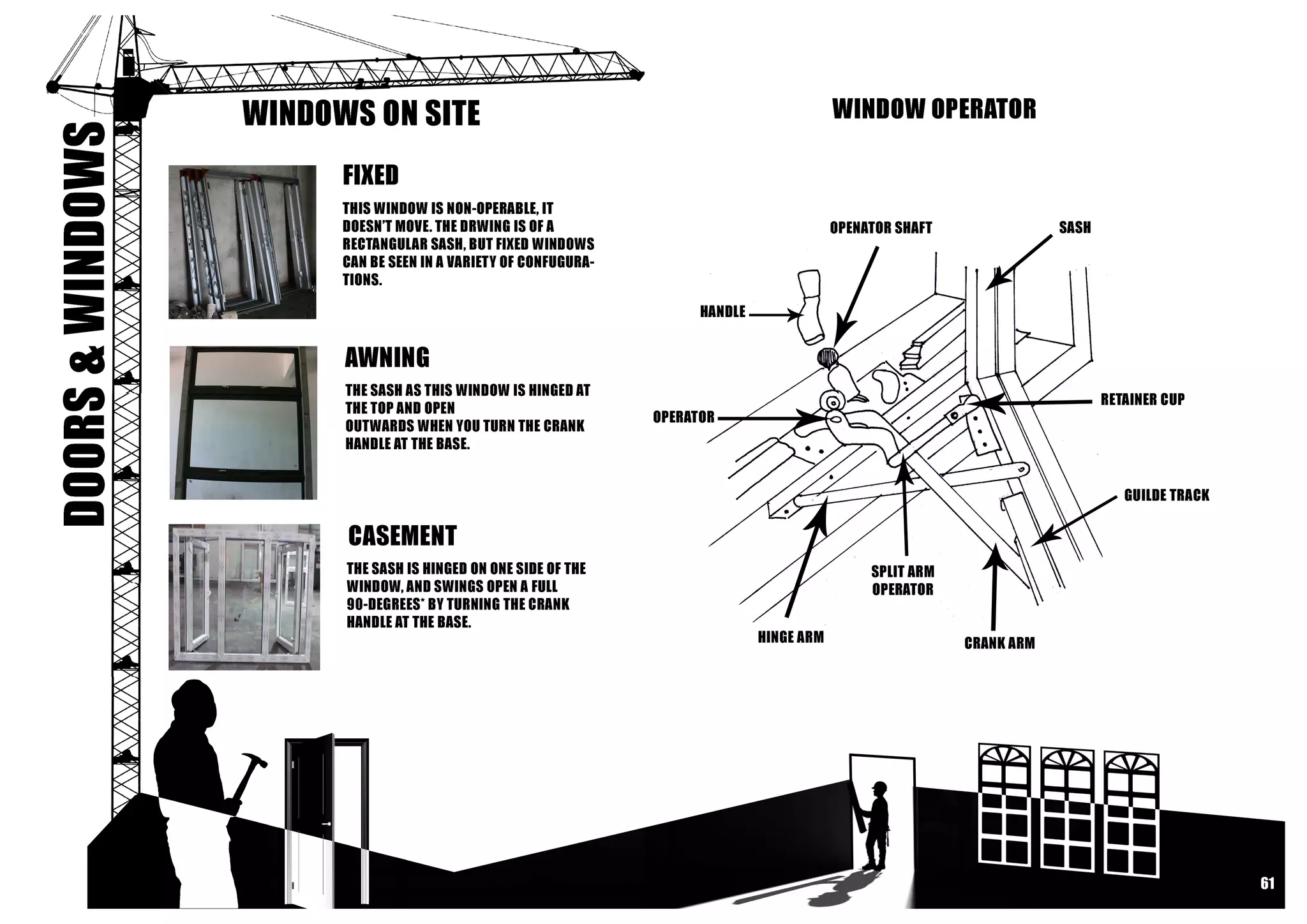 DOORS & WINDOWS

WINDOWS ON SITE

FIXED

THIS WINDOW IS NON-OPERABLE, IT DOESN'T MOVE. THE DRWING IS OF A RECTANGULAR SASH, BUT FIXED WINDOWS CAN BE SEEN IN A VARIETY OF CONFUGURATIONS.

AWNING

THE SASH AS THIS WINDOW IS HINGED AT THE TOP AND OPEN
OUTWARDS WHEN YOU TURN THE CRANK HANDLE AT THE BASE.

CASEMENT

THE SASH IS HINGED ON ONE SIDE OF THE WINDOW, AND SWINGS OPEN A FULL 90-DEGREES* BY TURNING THE CRANK HANDLE AT THE BASE.

WINDOW OPERATOR

OPENATOR SHAFT

SASH

HANDLE

OPERATOR

RETAINER CUP

GUILDE TRACK

SPLIT ARM OPERATOR

HINGE ARM

CRANK ARM

61