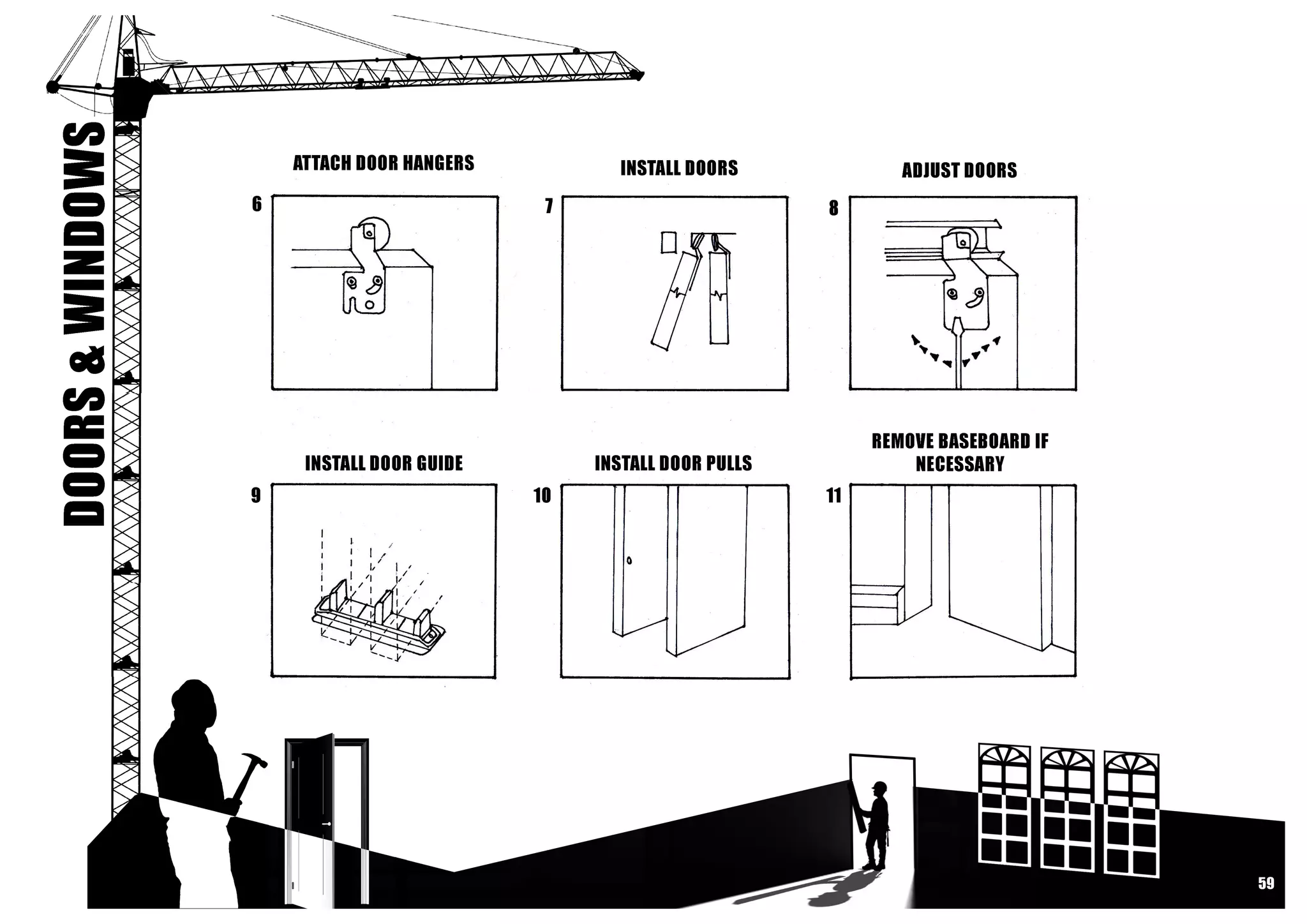 DOORS & WINDOWS

ATTACH DOOR HANGERS

6

INSTALL DOORS

7

ADJUST DOORS

8

INSTALL DOOR GUIDE

9

INSTALL DOOR PULLS

10

REMOVE BASEBOARD IF NECESSARY

11

59