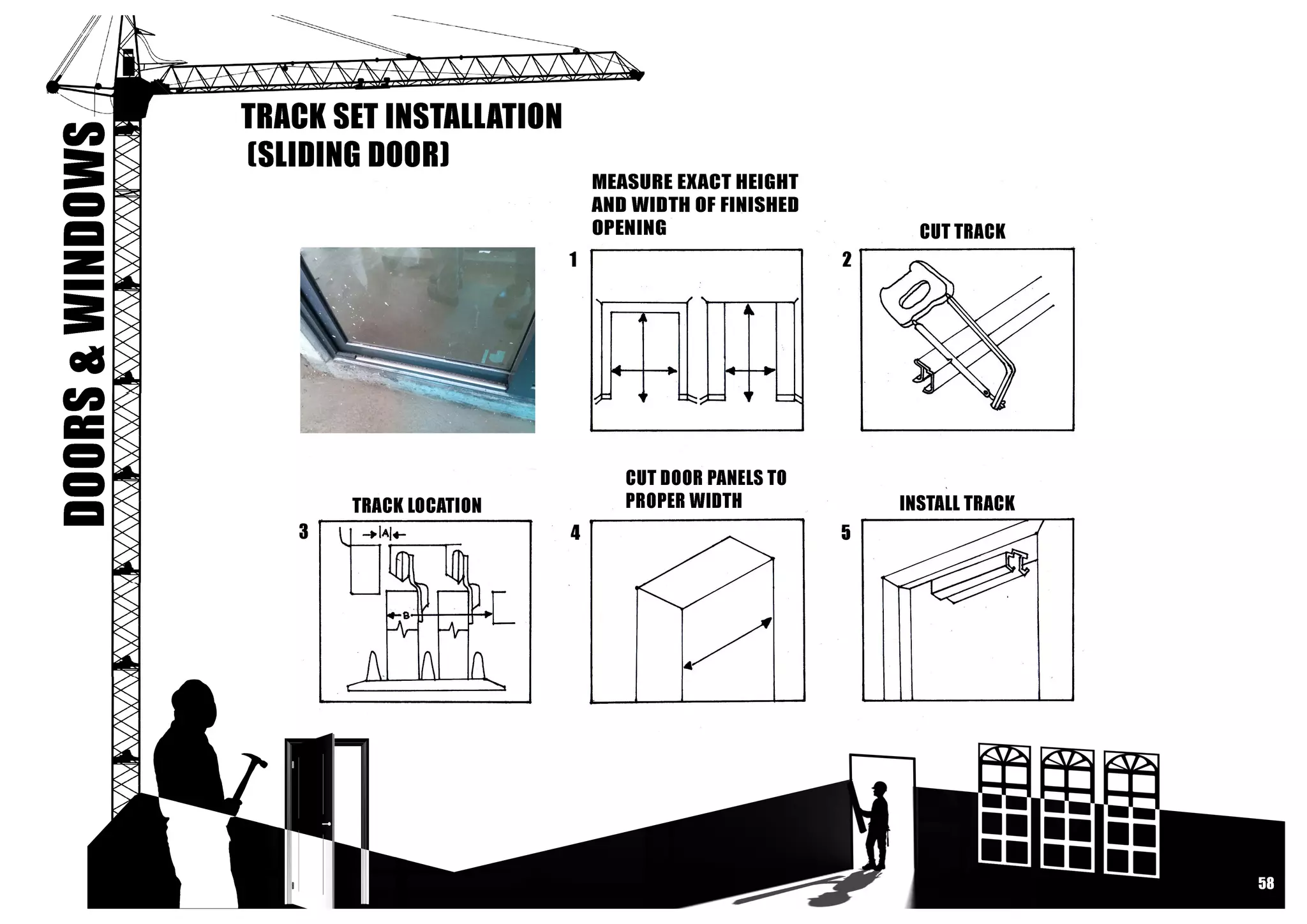 DOORS & WINDOWS

TRACK SET INSTALLATION (SLIDING DOOR)

MEASURE EXACT HEIGHT AND WIDTH OF FINISHED OPENING

1

CUT TRACK

2

TRACK LOCATION

3

A

B

CUT DOOR PANELS TO PROPER WIDTH

4

INSTALL TRACK

5

58