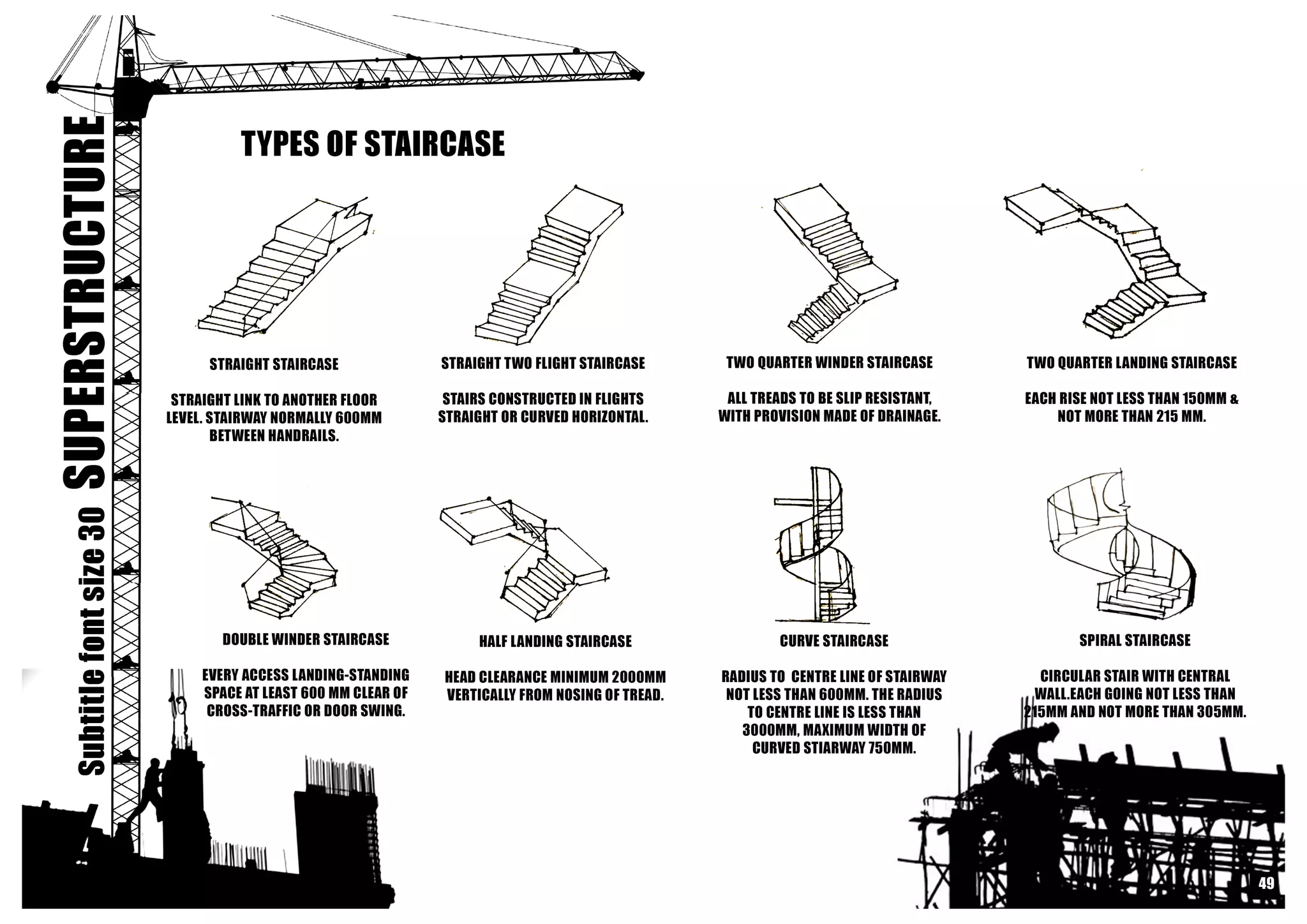 Subtitle font size 30 SUPERSTRUCTURE

TYPES OF STAIRCASE

STRAIGHT STAIRCASE

STRAIGHT LINK TO ANOTHER FLOOR LEVEL. STAIRWAY NORMALLY 600MM BETWEEN HANDRAILS.

STRAIGHT TWO FLIGHT STAIRCASE

STAIRS CONSTRUCTED IN FLIGHTS STRAIGHT OR CURVED HORIZONTAL.

TWO QUARTER WINDER STAIRCASE

ALL TREADS TO BE SLIP RESISTANT, WITH PROVISION MADE OF DRAINAGE.

TWO QUARTER LANDING STAIRCASE

EACH RISE NOT LESS THAN 150MM & NOT MORE THAN 215 MM.

DOUBLE WINDER STAIRCASE

EVERY ACCESS LANDING-STANDING SPACE AT LEAST 600 MM CLEAR OF CROSS-TRAFFIC OR DOOR SWING.

HALF LANDING STAIRCASE

HEAD CLEARANCE MINIMUM 2000MM VERTICALLY FROM NOSING OF TREAD.

CURVE STAIRCASE

RADIUS TO CENTRE LINE OF STAIRWAY NOT LESS THAN 600MM. THE RADIUS TO CENTRE LINE IS LESS THAN 3000MM, MAXIMUM WIDTH OF CURVED STIARWAY 750MM.

SPIRAL STAIRCASE

CIRCULAR STAIR WITH CENTRAL WALL.EACH GOING NOT LESS THAN 215MM AND NOT MORE THAN 305MM.

49