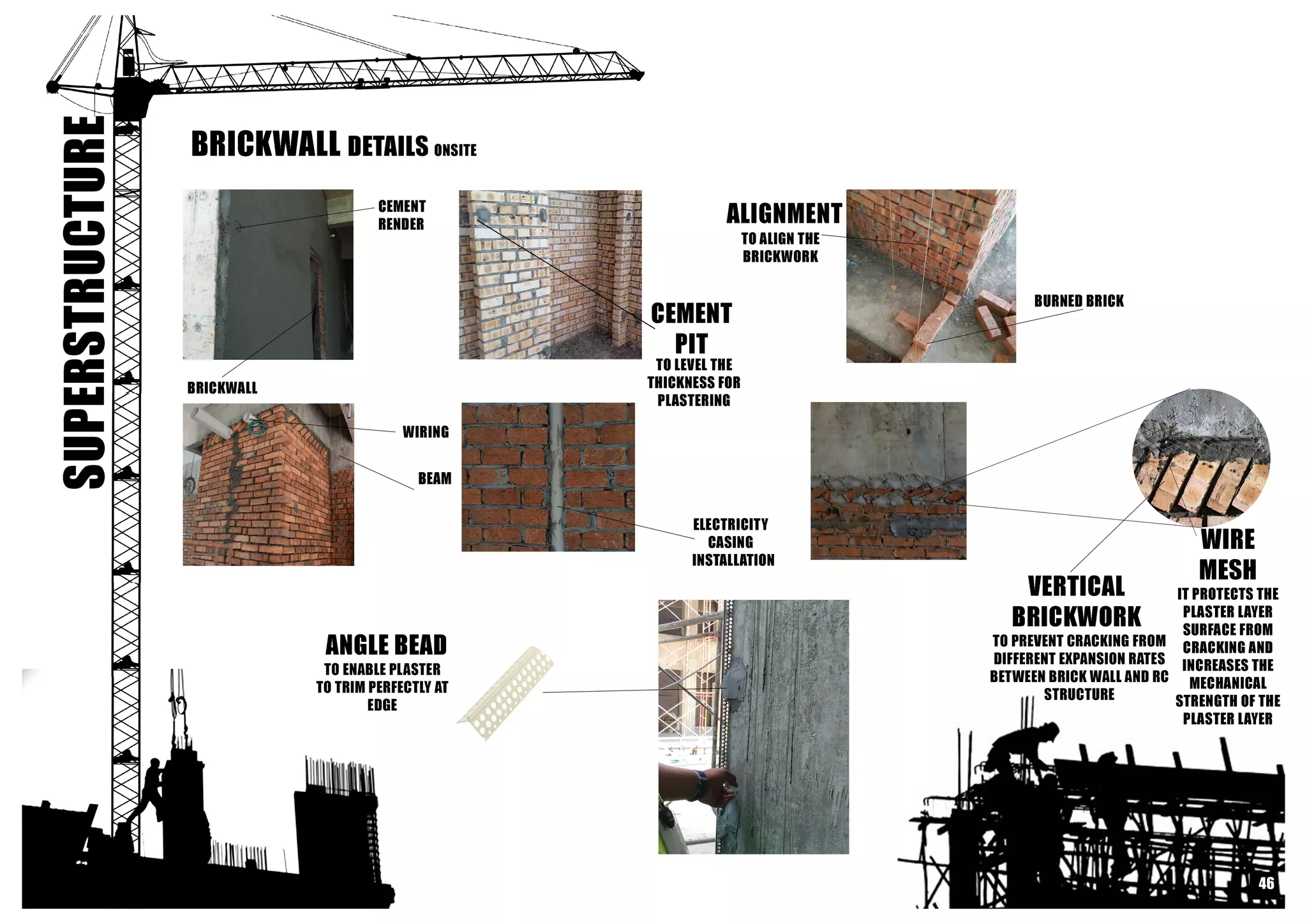 SUPERSTRUCTURE

BRICKWALL DETAILS ONSITE

CEMENT RENDER

BRICKWALL

CEMENT PIT
TO LEVEL THE THICKNESS FOR PLASTERING

ALIGNMENT
TO ALIGN THE BRICKWORK

BURNED BRICK

WIRING

BEAM

ELECTRICITY CASING INSTALLATION

WIRE MESH
IT PROTECTS THE PLASTER LAYER SURFACE FROM CRACKING AND INCREASES THE MECHANICAL STRENGTH OF THE PLASTER LAYER

VERTICAL BRICKWORK
TO PREVENT CRACKING FROM DIFFERENT EXPANSION RATES BETWEEN BRICK WALL AND RC STRUCTURE

ANGLE BEAD
TO ENABLE PLASTER TO TRIM PERFECTLY AT EDGE

46