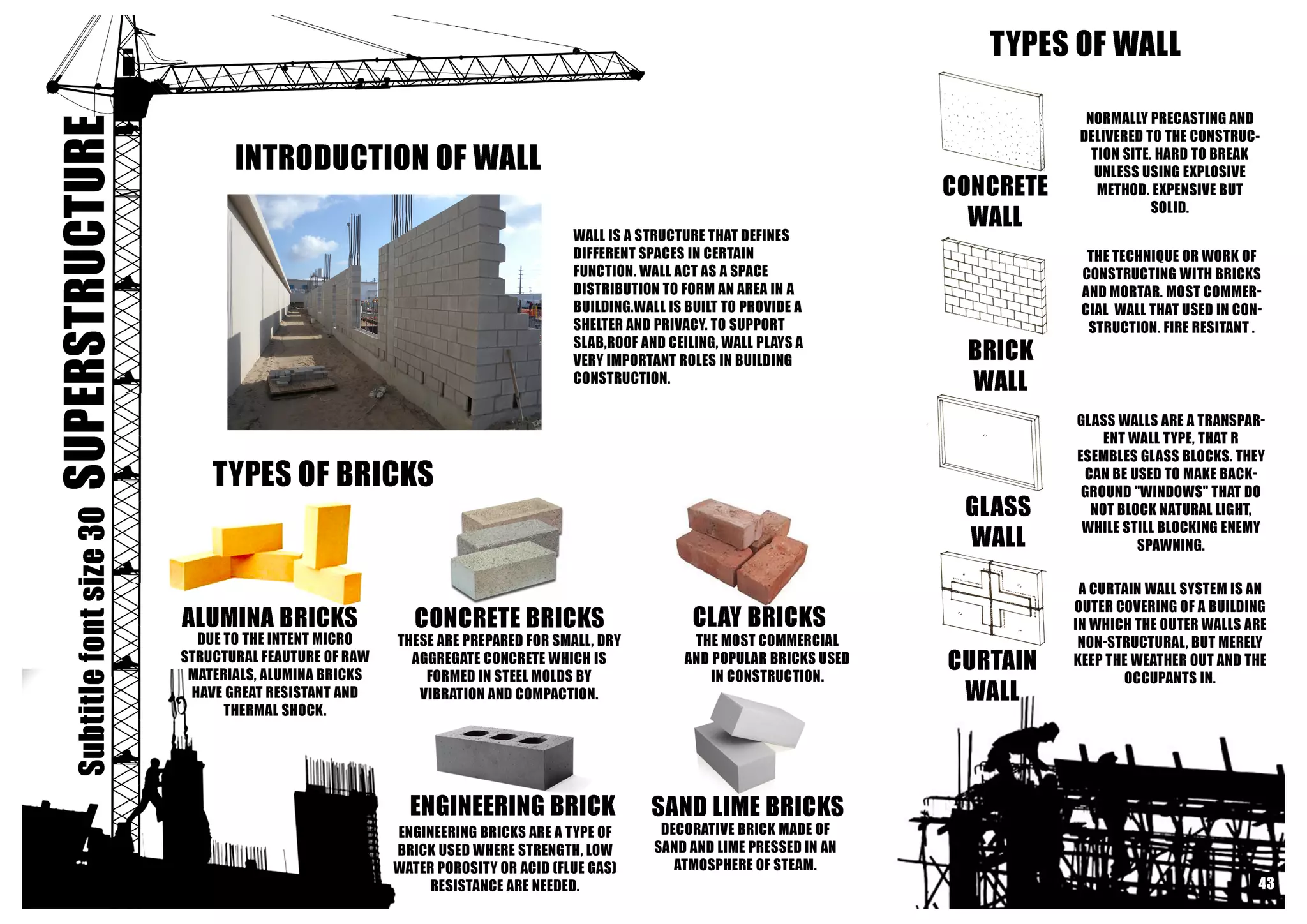 SUPERSTRUCTURE

Subtitle font size 30

INTRODUCTION OF WALL

WALL IS A STRUCTURE THAT DEFINES DIFFERENT SPACES IN CERTAIN FUNCTION. WALL ACT AS A SPACE DISTRIBUTION TO FORM AN AREA IN A BUILDING.WALL IS BUILT TO PROVIDE A SHELTER AND PRIVACY. TO SUPPORT SLAB,ROOF AND CEILING, WALL PLAYS A VERY IMPORTANT ROLES IN BUILDING CONSTRUCTION.

TYPES OF BRICKS

ALUMINA BRICKS
DUE TO THE INTENT MICRO STRUCTURAL FEAUTURE OF RAW MATERIALS, ALUMINA BRICKS HAVE GREAT RESISTANT AND THERMAL SHOCK.

CONCRETE BRICKS
THESE ARE PREPARED FOR SMALL, DRY AGGREGATE CONCRETE WHICH IS FORMED IN STEEL MOLDS BY VIBRATION AND COMPACTION.

CLAY BRICKS
THE MOST COMMERCIAL AND POPULAR BRICKS USED IN CONSTRUCTION.

ENGINEERING BRICK
ENGINEERING BRICKS ARE A TYPE OF BRICK USED WHERE STRENGTH, LOW WATER POROSITY OR ACID (FLUE GAS) RESISTANCE ARE NEEDED.

SAND LIME BRICKS
DECORATIVE BRICK MADE OF SAND AND LIME PRESSED IN AN ATMOSPHERE OF STEAM.

TYPES OF WALL

CONCRETE WALL
NORMALLY PRECASTING AND DELIVERED TO THE CONSTRUCTION SITE. HARD TO BREAK UNLESS USING EXPLOSIVE METHOD. EXPENSIVE BUT SOLID.

BRICK WALL
THE TECHNIQUE OR WORK OF CONSTRUCTING WITH BRICKS AND MORTAR. MOST COMMERCIAL WALL THAT USED IN CONSTRUCTION. FIRE RESITANT .

GLASS WALL
GLASS WALLS ARE A TRANSPARENT WALL TYPE, THAT R ESEMBLES GLASS BLOCKS. THEY CAN BE USED TO MAKE BACKGROUND "WINDOWS" THAT DO NOT BLOCK NATURAL LIGHT, WHILE STILL BLOCKING ENEMY SPAWNING.

CURTAIN WALL
A CURTAIN WALL SYSTEM IS AN OUTER COVERING OF A BUILDING IN WHICH THE OUTER WALLS ARE NON-STRUCTURAL, BUT MERELY KEEP THE WEATHER OUT AND THE OCCUPANTS IN.

43