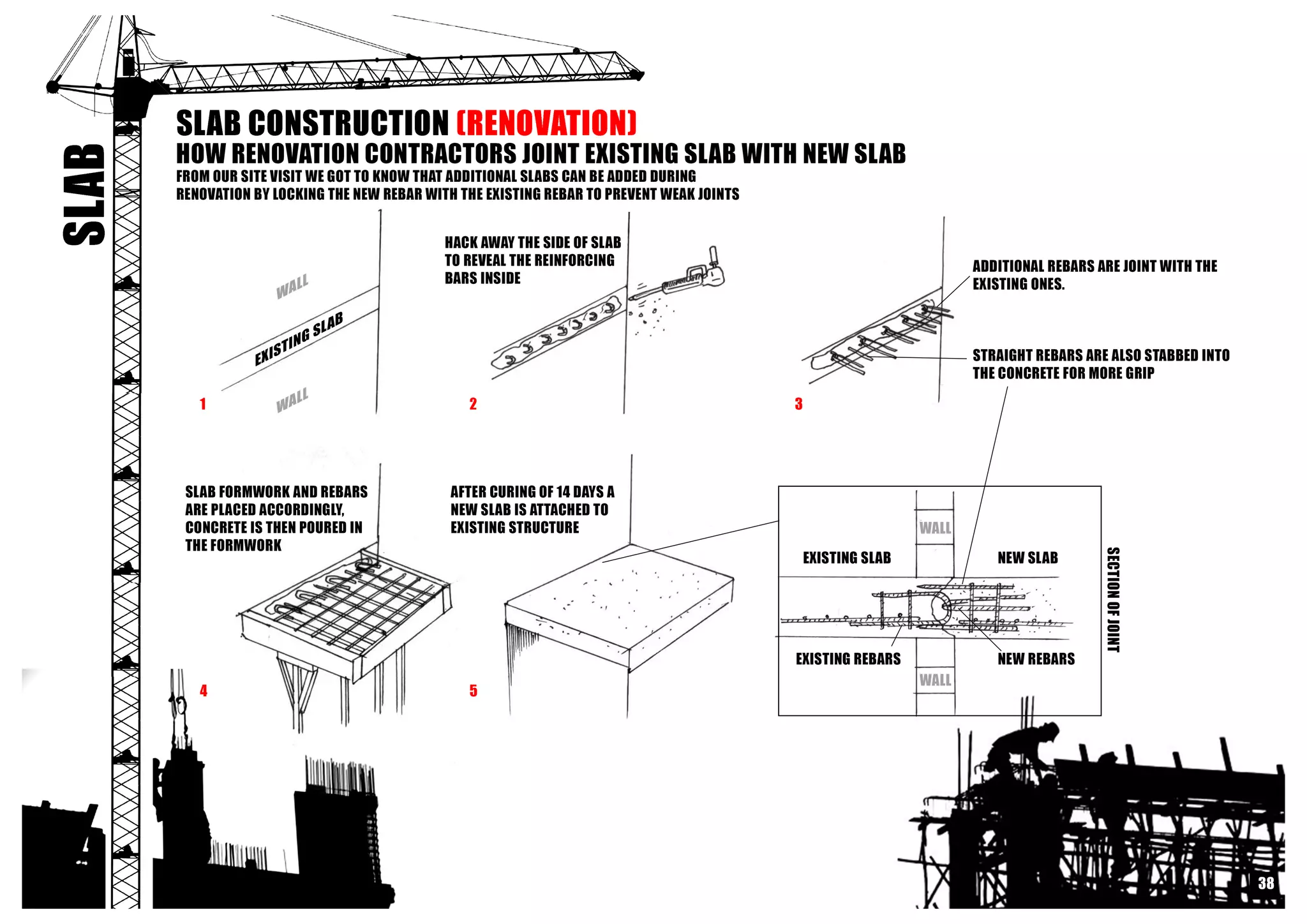 SLAB

SLAB CONSTRUCTION (RENOVATION)

HOW RENOVATION CONTRACTORS JOINT EXISTING SLAB WITH NEW SLAB

FROM OUR SITE VISIT WE GOT TO KNOW THAT ADDITIONAL SLABS CAN BE ADDED DURING RENOVATION BY LOCKING THE NEW REBAR WITH THE EXISTING REBAR TO PREVENT WEAK JOINTS

WALL

EXISTING SLAB

WALL

1

HACK AWAY THE SIDE OF SLAB TO REVEAL THE REINFORCING BARS INSIDE

2

ADDITIONAL REBARS ARE JOINT WITH THE EXISTING ONES.

STRAIGHT REBARS ARE ALSO STABBED INTO THE CONCRETE FOR MORE GRIP

3

SLAB FORMWORK AND REBARS ARE PLACED ACCORDINGLY, CONCRETE IS THEN POURED IN THE FORMWORK

4

AFTER CURING OF 14 DAYS A NEW SLAB IS ATTACHED TO EXISTING STRUCTURE

5

WALL

EXISTING SLAB

NEW SLAB

EXISTING REBARS

NEW REBARS

WALL

SECTION OF JOINT

38