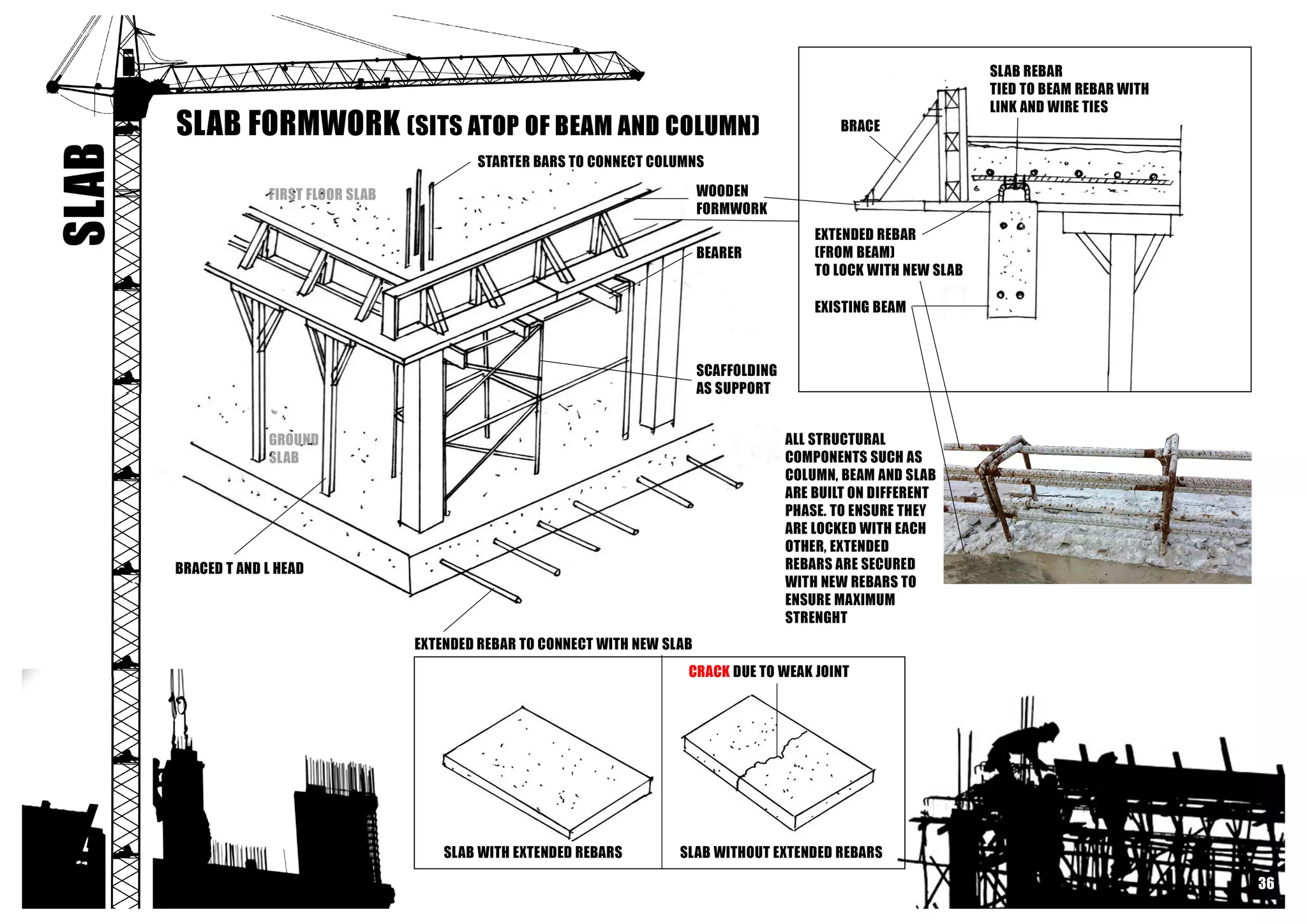 SLAB

SLAB FORMWORK (SITS ATOP OF BEAM AND COLUMN)

STARTER BARS TO CONNECT COLUMNS

FIRST FLOOR SLAB

WOODEN FORMWORK

BEARER

SCAFFOLDING AS SUPPORT

GROUND SLAB

BRACED T AND L HEAD

EXTENDED REBAR TO CONNECT WITH NEW SLAB

SLAB REBAR TIED TO BEAM REBAR WITH LINK AND WIRE TIES

BRACE

EXTENDED REBAR (FROM BEAM) TO LOCK WITH NEW SLAB

EXISTING BEAM

ALL STRUCTURAL COMPONENTS SUCH AS COLUMN, BEAM AND SLAB ARE BUILT ON DIFFERENT PHASE. TO ENSURE THEY ARE LOCKED WITH EACH OTHER, EXTENDED REBARS ARE SECURED WITH NEW REBARS TO ENSURE MAXIMUM STRENGHT

CRACK DUE TO WEAK JOINT

SLAB WITH EXTENDED REBARS

SLAB WITHOUT EXTENDED REBARS

36