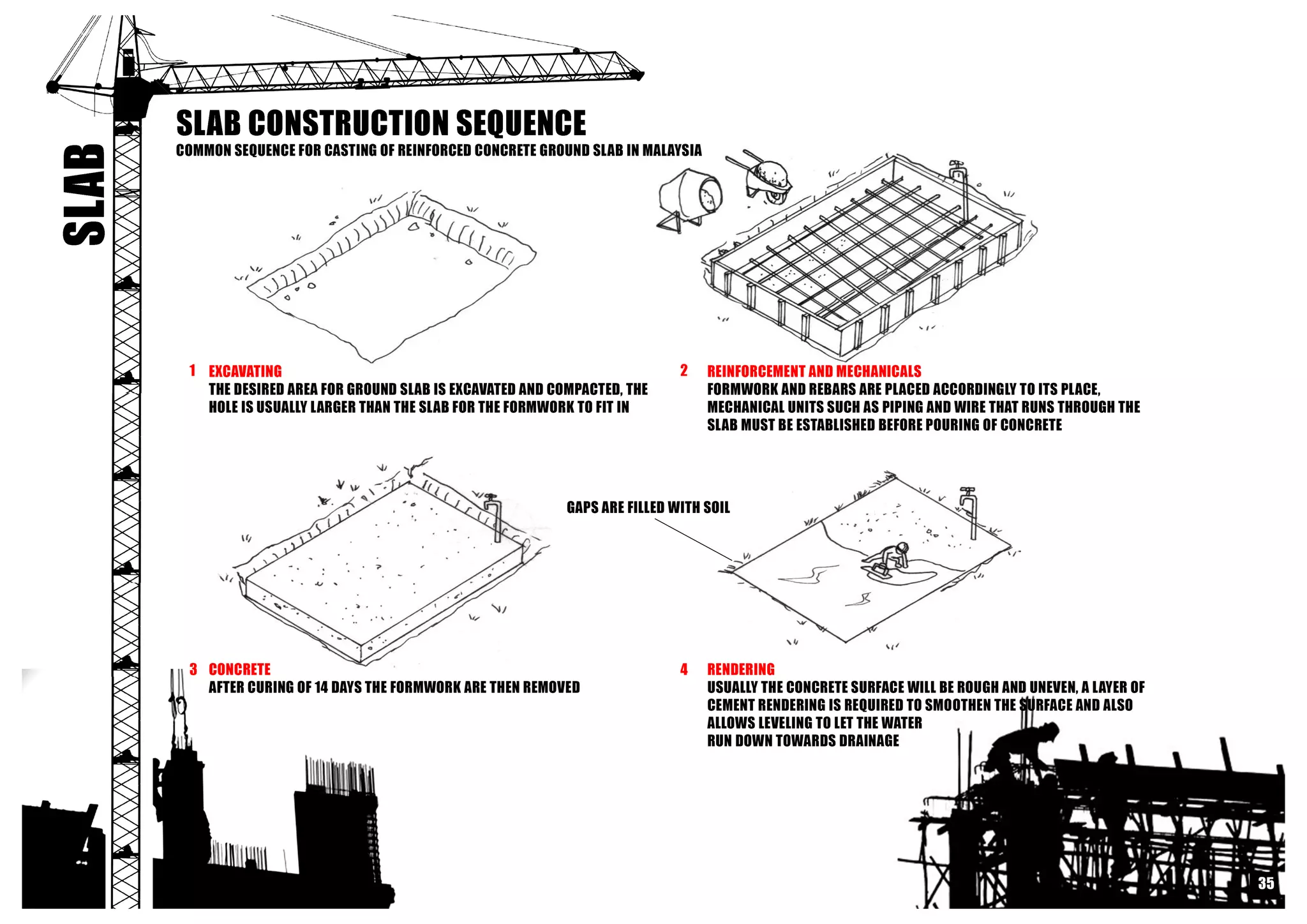 SLAB

SLAB CONSTRUCTION SEQUENCE

COMMON SEQUENCE FOR CASTING OF REINFORCED CONCRETE GROUND SLAB IN MALAYSIA

1 EXCAVATING
THE DESIRED AREA FOR GROUND SLAB IS EXCAVATED AND COMPACTED, THE HOLE IS USUALLY LARGER THAN THE SLAB FOR THE FORMWORK TO FIT IN

2 REINFORCEMENT AND MECHANICALS
FORMWORK AND REBARS ARE PLACED ACCORDINGLY TO ITS PLACE, MECHANICAL UNITS SUCH AS PIPING AND WIRE THAT RUNS THROUGH THE SLAB MUST BE ESTABLISHED BEFORE POURING OF CONCRETE

GAPS ARE FILLED WITH SOIL

3 CONCRETE
AFTER CURING OF 14 DAYS THE FORMWORK ARE THEN REMOVED

4 RENDERING
USUALLY THE CONCRETE SURFACE WILL BE ROUGH AND UNEVEN, A LAYER OF CEMENT RENDERING IS REQUIRED TO SMOOTHEN THE SURFACE AND ALSO ALLOWS LEVELING TO LET THE WATER RUN DOWN TOWARDS DRAINAGE

35