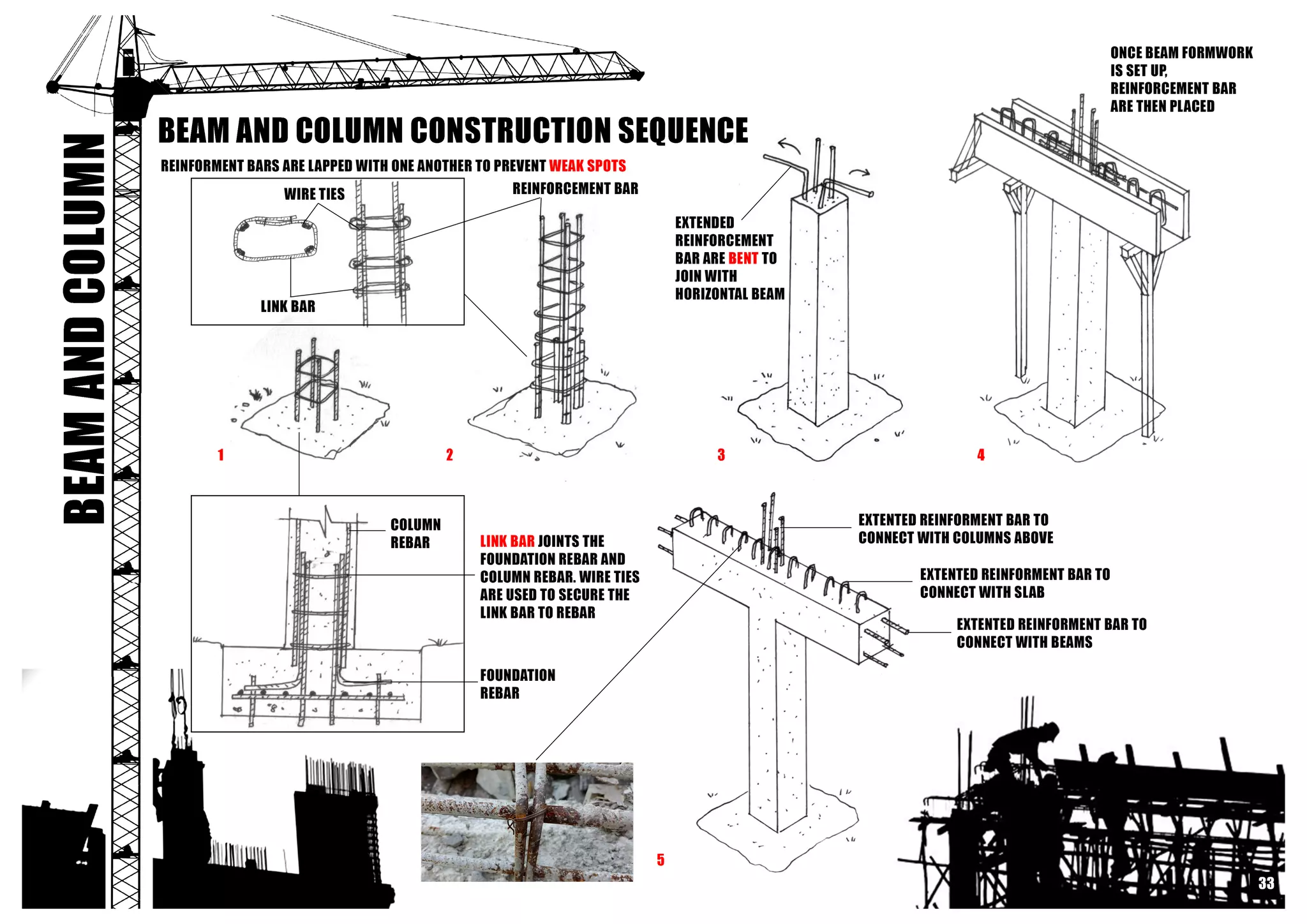 BEAM AND COLUMN

BEAM AND COLUMN CONSTRUCTION SEQUENCE

REINFORMENT BARS ARE LAPPED WITH ONE ANOTHER TO PREVENT WEAK SPOTS

WIRE TIES

LINK BAR

REINFORCEMENT BAR

EXTENDED REINFORCEMENT BAR ARE BENT TO JOIN WITH HORIZONTAL BEAM

ONCE BEAM FORMWORK IS SET UP, REINFORCEMENT BAR ARE THEN PLACED

1

2

3

4

COLUMN REBAR

LINK BAR JOINTS THE FOUNDATION REBAR AND COLUMN REBAR. WIRE TIES ARE USED TO SECURE THE LINK BAR TO REBAR

FOUNDATION REBAR

EXTENTED REINFORMENT BAR TO CONNECT WITH COLUMNS ABOVE

EXTENTED REINFORMENT BAR TO CONNECT WITH SLAB

EXTENTED REINFORMENT BAR TO CONNECT WITH BEAMS

5

33