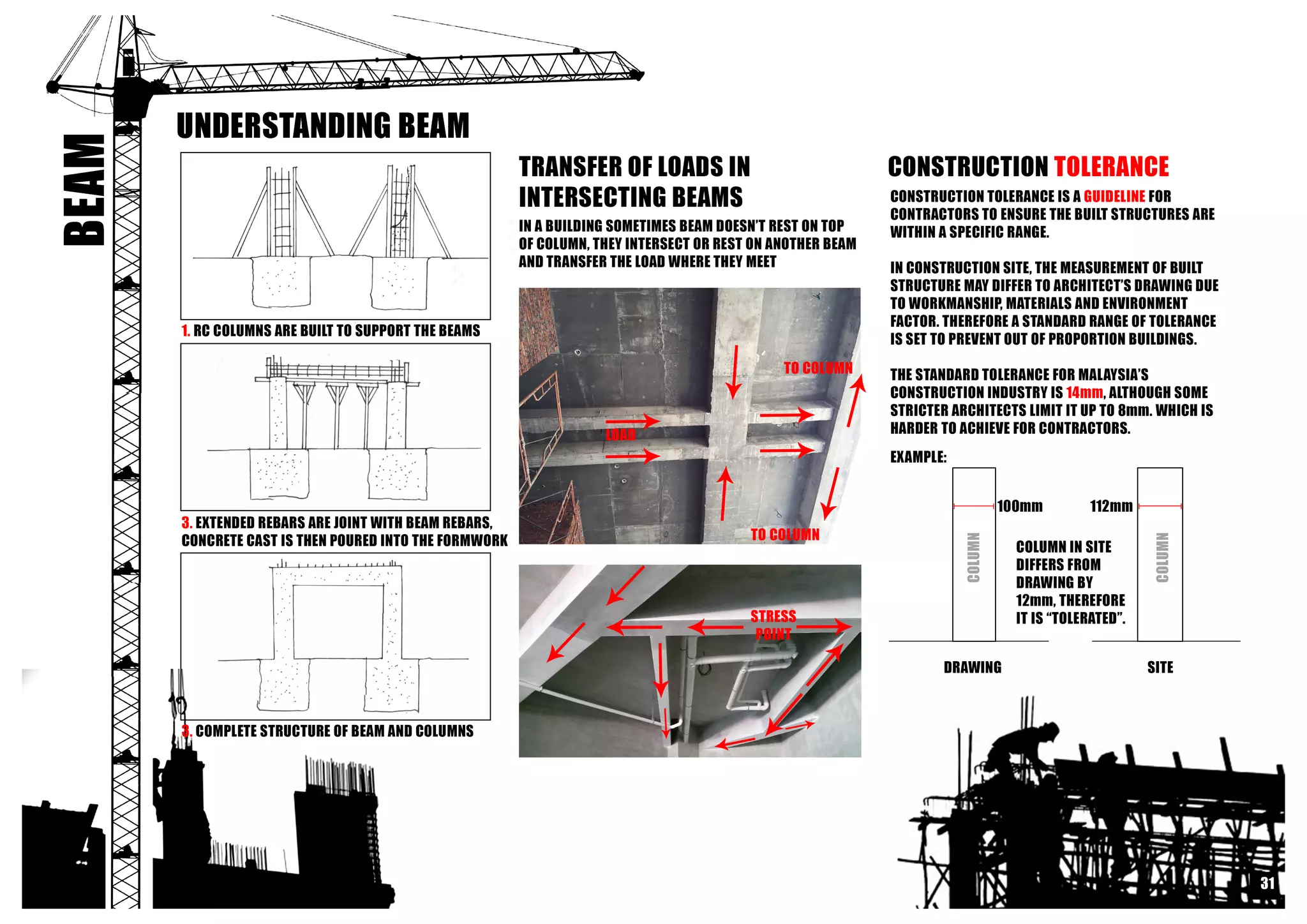 BEAM

UNDERSTANDING BEAM

1. RC COLUMNS ARE BUILT TO SUPPORT THE BEAMS

3. EXTENDED REBARS ARE JOINT WITH BEAM REBARS, CONCRETE CAST IS THEN POURED INTO THE FORMWORK

3. COMPLETE STRUCTURE OF BEAM AND COLUMNS

TRANSFER OF LOADS IN INTERSECTING BEAMS

IN A BUILDING SOMETIMES BEAM DOESN'T REST ON TOP OF COLUMN, THEY INTERSECT OR REST ON ANOTHER BEAM AND TRANSFER THE LOAD WHERE THEY MEET

TO COLUMN
LOAD
TO COLUMN

STRESS POINT

CONSTRUCTION TOLERANCE

CONSTRUCTION TOLERANCE IS A GUIDELINE FOR CONTRACTORS TO ENSURE THE BUILT STRUCTURES ARE WITHIN A SPECIFIC RANGE.

IN CONSTRUCTION SITE, THE MEASUREMENT OF BUILT STRUCTURE MAY DIFFER TO ARCHITECT'S DRAWING DUE TO WORKMANSHIP, MATERIALS AND ENVIRONMENT FACTOR. THEREFORE A STANDARD RANGE OF TOLERANCE IS SET TO PREVENT OUT OF PROPORTION BUILDINGS.

THE STANDARD TOLERANCE FOR MALAYSIA'S CONSTRUCTION INDUSTRY IS 14mm, ALTHOUGH SOME STRICTER ARCHITECTS LIMIT IT UP TO 8mm. WHICH IS HARDER TO ACHIEVE FOR CONTRACTORS.

EXAMPLE:

100mm
112mm
COLUMN
COLUMN IN SITE DIFFERS FROM DRAWING BY 12mm, THEREFORE IT IS "TOLERATED".
COLUMN

DRAWING
SITE

31