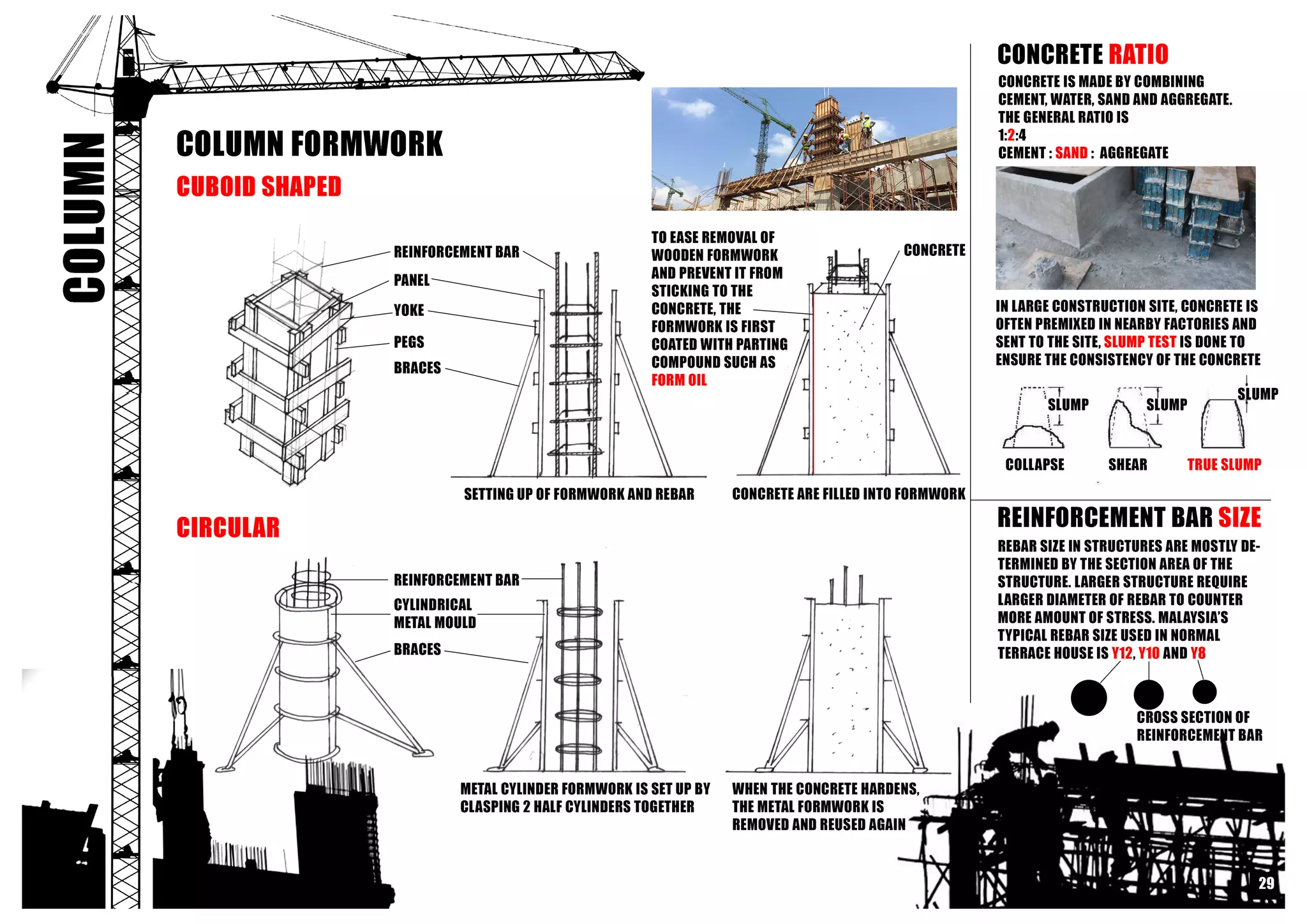 COLUMN

COLUMN FORMWORK

CUBOID SHAPED

REINFORCEMENT BAR
PANEL
YOKE
PEGS
BRACES

SETTING UP OF FORMWORK AND REBAR

TO EASE REMOVAL OF WOODEN FORMWORK AND PREVENT IT FROM STICKING TO THE CONCRETE, THE FORMWORK IS FIRST COATED WITH PARTING COMPOUND SUCH AS FORM OIL

CONCRETE

CONCRETE ARE FILLED INTO FORMWORK

CIRCULAR

REINFORCEMENT BAR
CYLINDRICAL METAL MOULD
BRACES

METAL CYLINDER FORMWORK IS SET UP BY CLASPING 2 HALF CYLINDERS TOGETHER

WHEN THE CONCRETE HARDENS, THE METAL FORMWORK IS REMOVED AND REUSED AGAIN

CONCRETE RATIO

CONCRETE IS MADE BY COMBINING CEMENT, WATER, SAND AND AGGREGATE. THE GENERAL RATIO IS
1:2:4
CEMENT : SAND : AGGREGATE

IN LARGE CONSTRUCTION SITE, CONCRETE IS OFTEN PREMIXED IN NEARBY FACTORIES AND SENT TO THE SITE, SLUMP TEST IS DONE TO ENSURE THE CONSISTENCY OF THE CONCRETE

SLUMP
SLUMP
SLUMP
COLLAPSE
SHEAR
TRUE SLUMP

REINFORCEMENT BAR SIZE

REBAR SIZE IN STRUCTURES ARE MOSTLY DETERMINED BY THE SECTION AREA OF THE STRUCTURE. LARGER STRUCTURE REQUIRE LARGER DIAMETER OF REBAR TO COUNTER MORE AMOUNT OF STRESS. MALAYSIA'S TYPICAL REBAR SIZE USED IN NORMAL TERRACE HOUSE IS Y12, Y10 AND Y8

CROSS SECTION OF REINFORCEMENT BAR

29