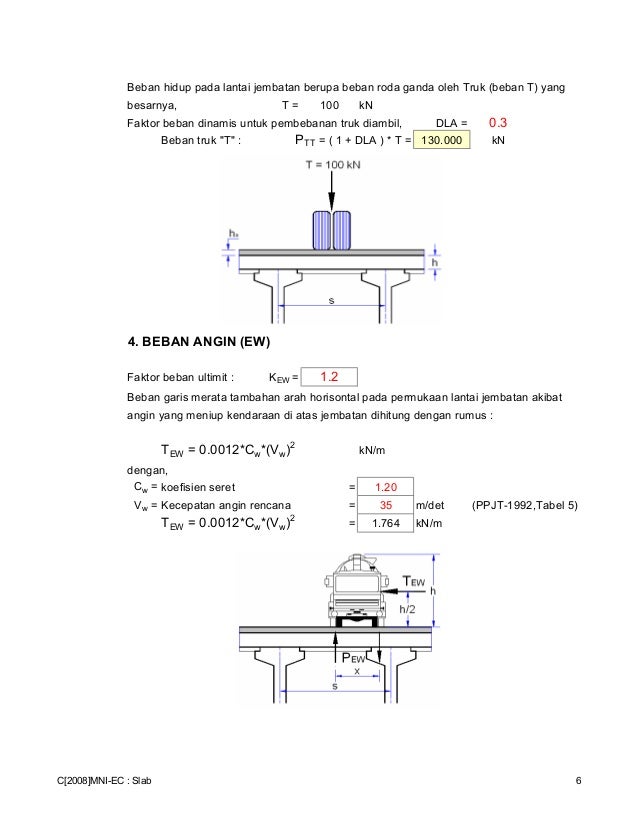 Beban hidup pada lantai jembatan berupa beban roda ganda oleh Truk (beban T) yang besarnya, T = 100 kN

Faktor beban dinamis untuk pembebanan truk diambil, DLA = 0.3

Beban truk "T" : $P_{TT}$ = ( 1 + DLA ) * T = 130.000 kN

T = 100 kN

$h_a$

h

s

4. BEBAN ANGIN (EW)

Faktor beban ultimit : $K_{EW}$ = 1.2

Beban garis merata tambahan arah horisontal pada permukaan lantai jembatan akibat angin yang meniup kendaraan di atas jembatan dihitung dengan rumus :

$T_{EW} = 0.0012*C_w*(V_w)^2$ kN/m

dengan,

$C_w$ = koefisien seret = 1.20

$V_w$ = Kecepatan angin rencana = 35 m/det (PPJT-1992,Tabel 5)

$T_{EW} = 0.0012*C_w*(V_w)^2$ = 1.764 kN/m

$T_{EW}$

h

h/2

$P_{EW}$

x

s

C[2008]MNI-EC : Slab 6