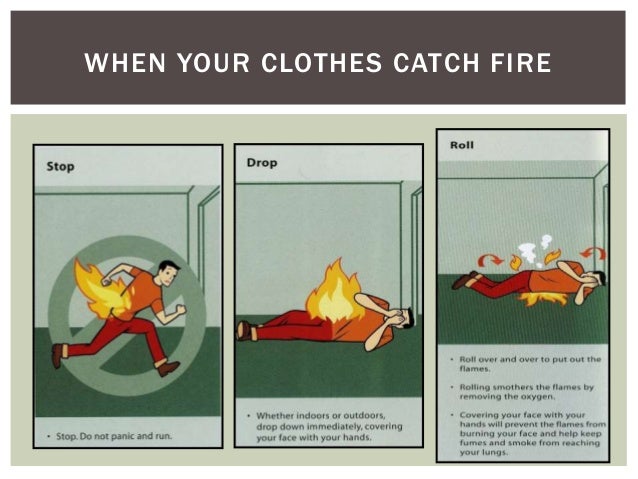 WHEN YOUR CLOTHES CATCH FIRE

Stop

• Stop. Do not panic and run.

Drop

• Whether indoors or outdoors, drop down immediately, covering your face with your hands.

Roll

• Roll over and over to put out the flames.

• Rolling smothers the flames by removing the oxygen.

• Covering your face with your hands will prevent the flames from burning your face and help keep fumes and smoke from reaching your lungs.