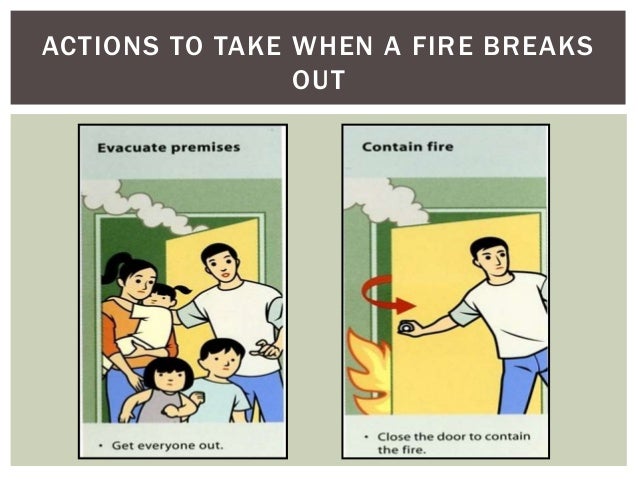 ACTIONS TO TAKE WHEN A FIRE BREAKS OUT

Evacuate premises

• Get everyone out.

Contain fire

• Close the door to contain the fire.