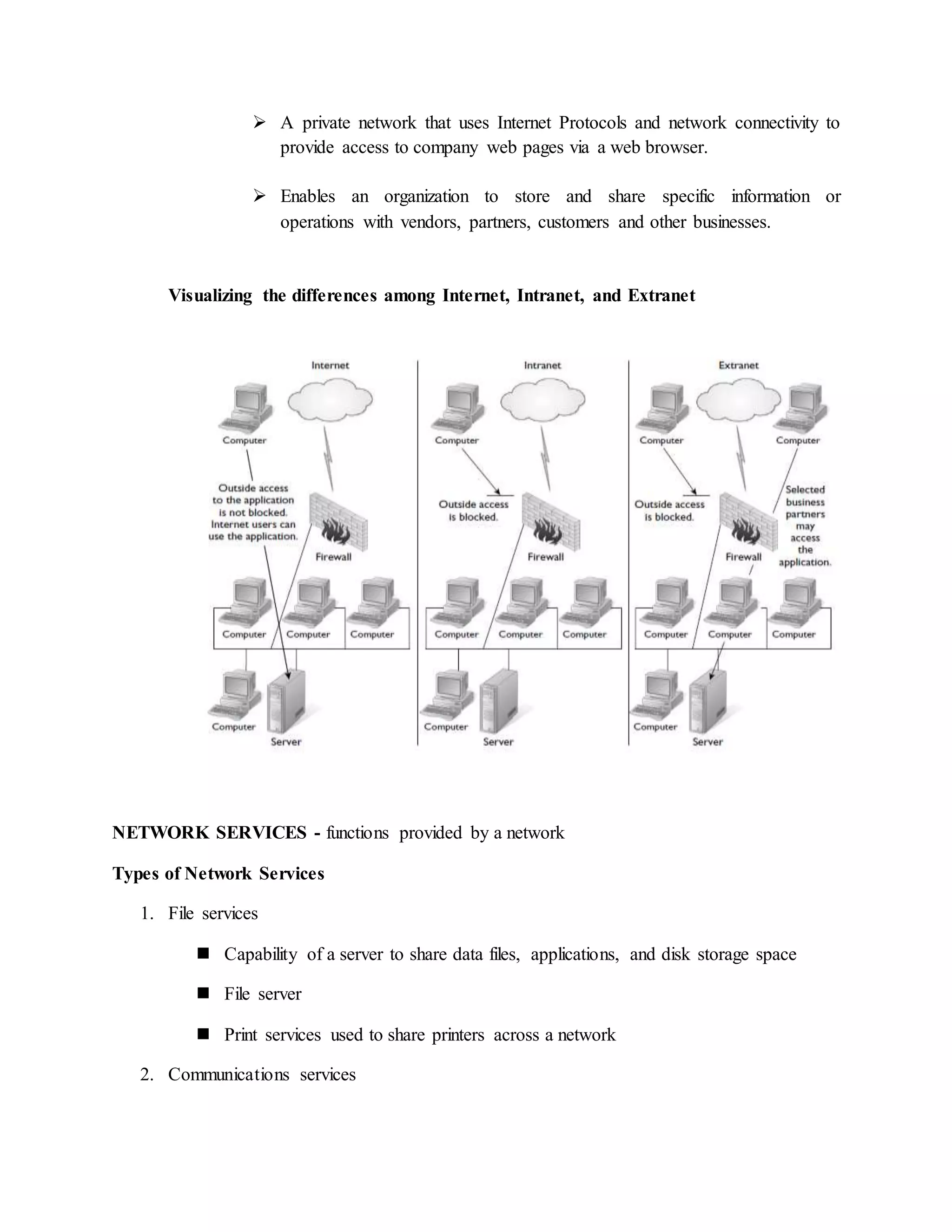 ➢ A private network that uses Internet Protocols and network connectivity to provide access to company web pages via a web browser.

➢ Enables an organization to store and share specific information or operations with vendors, partners, customers and other businesses.

**Visualizing the differences among Internet, Intranet, and Extranet**

Internet

Computer

Outside access to the application is not blocked. Internet users can use the application.

Firewall

Computer Computer Computer

Computer

Server

Intranet

Computer

Outside access is blocked.

Firewall

Computer Computer Computer

Computer

Server

Extranet

Computer

Computer

Outside access is blocked.

Selected business partners may access the application.

Firewall

Computer Computer Computer

Computer

Server

**NETWORK SERVICES -** functions provided by a network

**Types of Network Services**

1. File services

■ Capability of a server to share data files, applications, and disk storage space

■ File server

■ Print services used to share printers across a network

2. Communications services