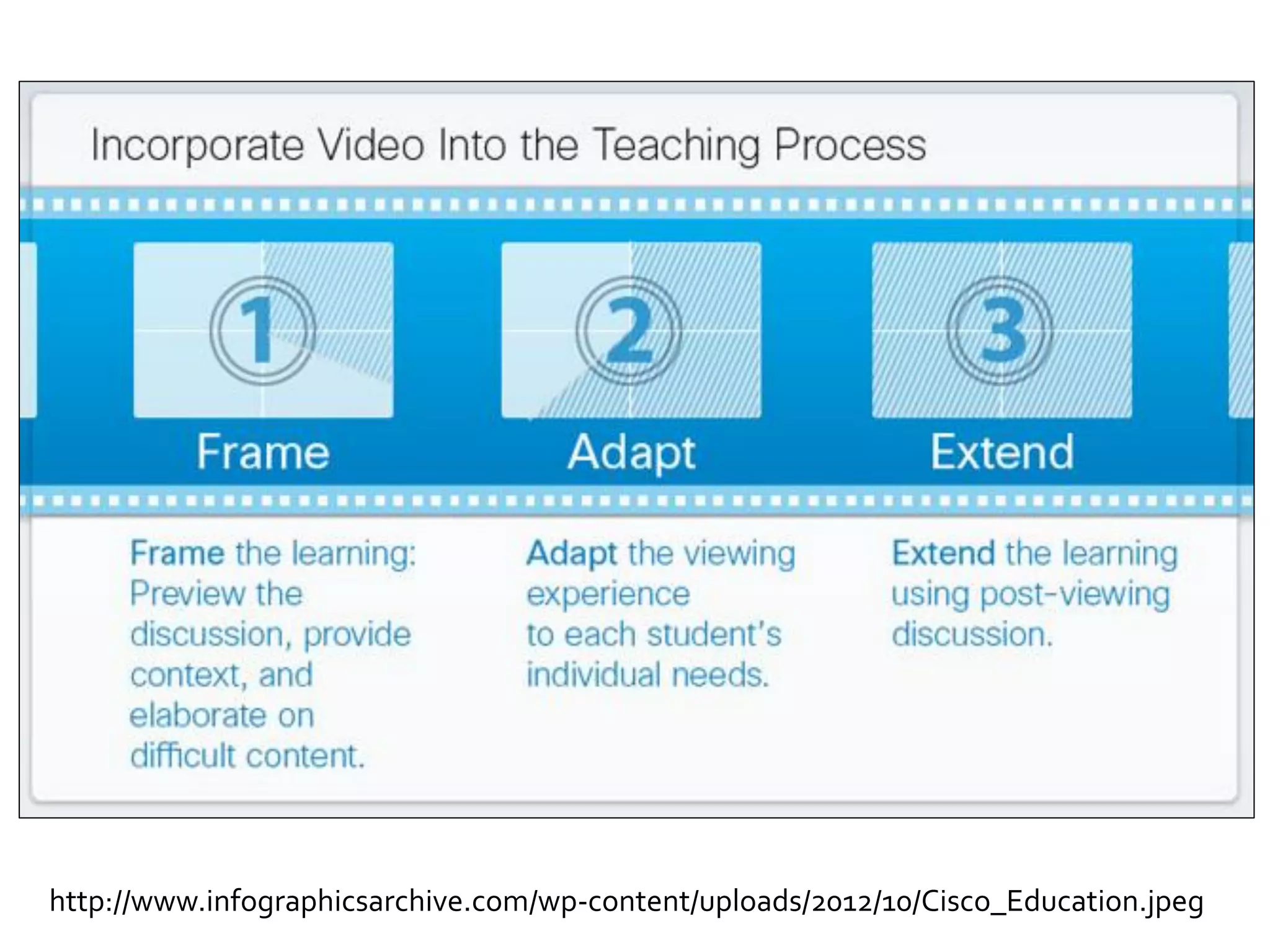 Incorporate Video Into the Teaching Process

1
Frame

2
Adapt

3
Extend

Frame the learning: Preview the discussion, provide context, and elaborate on difficult content.

Adapt the viewing experience to each student's individual needs.

Extend the learning using post-viewing discussion.

http://www.infographicsarchive.com/wp-content/uploads/2012/10/Cisco_Education.jpeg