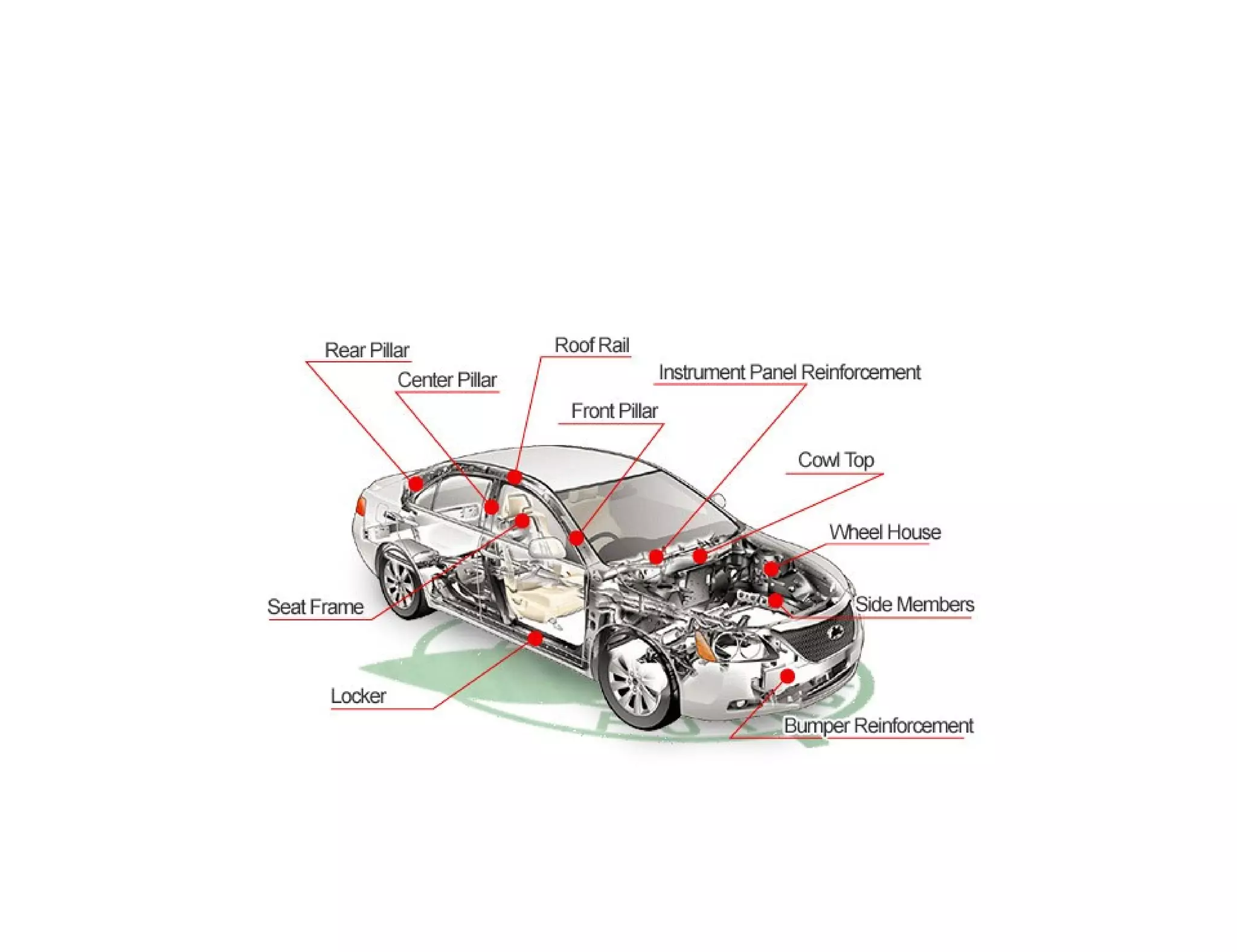 Rear Pillar

Roof Rail

Center Pillar

Instrument Panel Reinforcement

Front Pillar

Cowl Top

Wheel House

Seat Frame

Side Members

Locker

Bumper Reinforcement