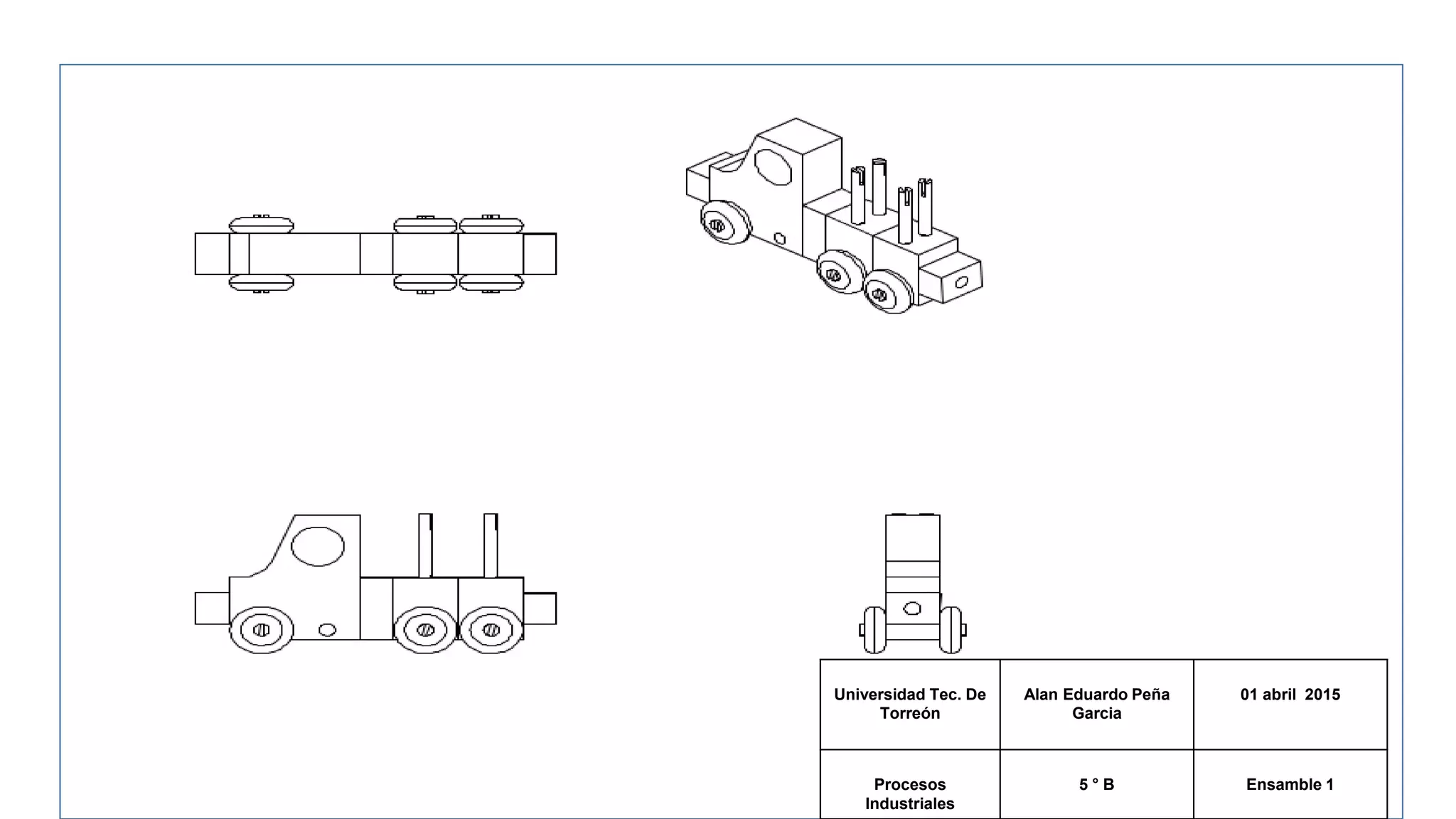 | Universidad Tec. De Torreón | Alan Eduardo Peña Garcia | 01 abril 2015 |
|---|---|---|
| Procesos Industriales | 5 ° B | Ensamble 1 |