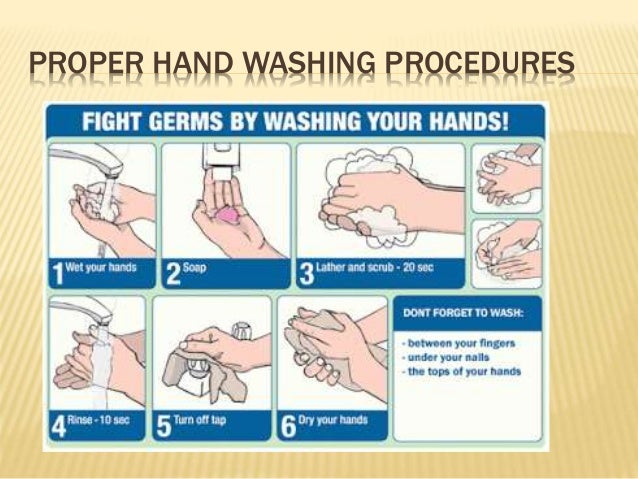 PROPER HAND WASHING PROCEDURES

FIGHT GERMS BY WASHING YOUR HANDS!

1 Wet your hands

2 Soap

3 Lather and scrub - 20 sec

4 Rinse - 10 sec

5 Turn off tap

6 Dry your hands

DONT FORGET TO WASH:

- between your fingers
- under your nails
- the tops of your hands