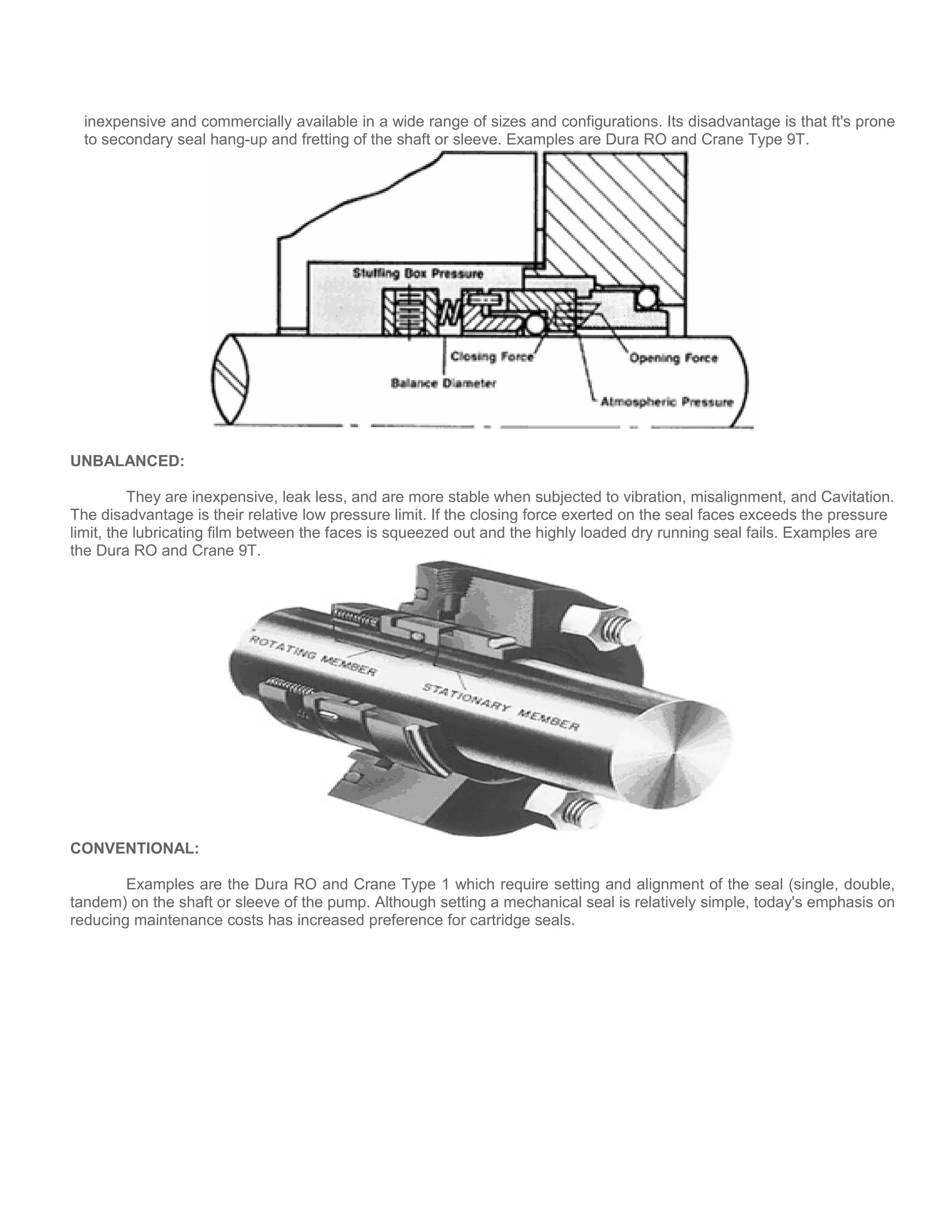 inexpensive and commercially available in a wide range of sizes and configurations. Its disadvantage is that ft's prone to secondary seal hang-up and fretting of the shaft or sleeve. Examples are Dura RO and Crane Type 9T.

Stuffing Box Pressure
Closing Force
Opening Force
Balance Diameter
Atmospheric Pressure

UNBALANCED:

They are inexpensive, leak less, and are more stable when subjected to vibration, misalignment, and Cavitation. The disadvantage is their relative low pressure limit. If the closing force exerted on the seal faces exceeds the pressure limit, the lubricating film between the faces is squeezed out and the highly loaded dry running seal fails. Examples are the Dura RO and Crane 9T.

ROTATING MEMBER
STATIONARY MEMBER

CONVENTIONAL:

Examples are the Dura RO and Crane Type 1 which require setting and alignment of the seal (single, double, tandem) on the shaft or sleeve of the pump. Although setting a mechanical seal is relatively simple, today's emphasis on reducing maintenance costs has increased preference for cartridge seals.