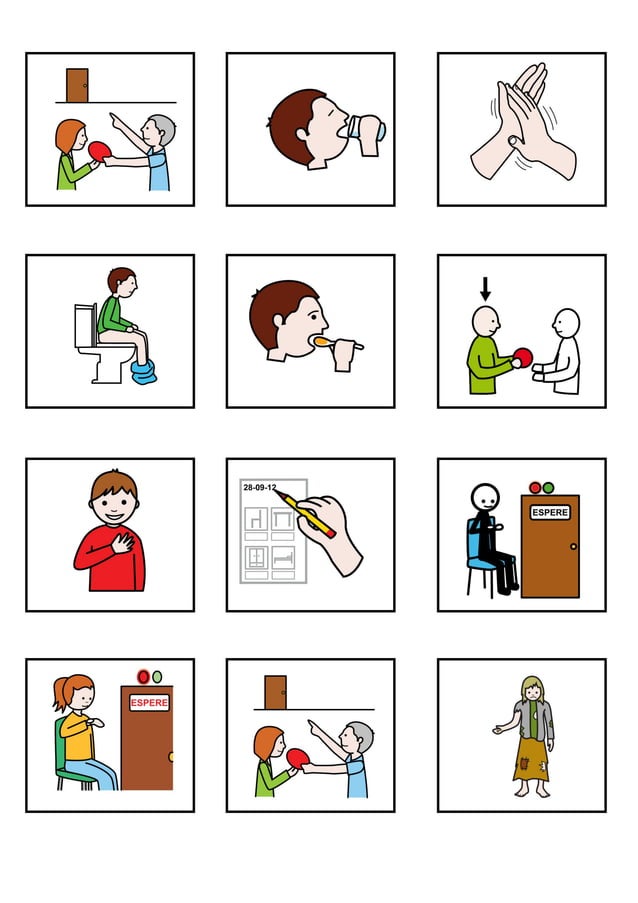 28-09-12

ESPERE

ESPERE