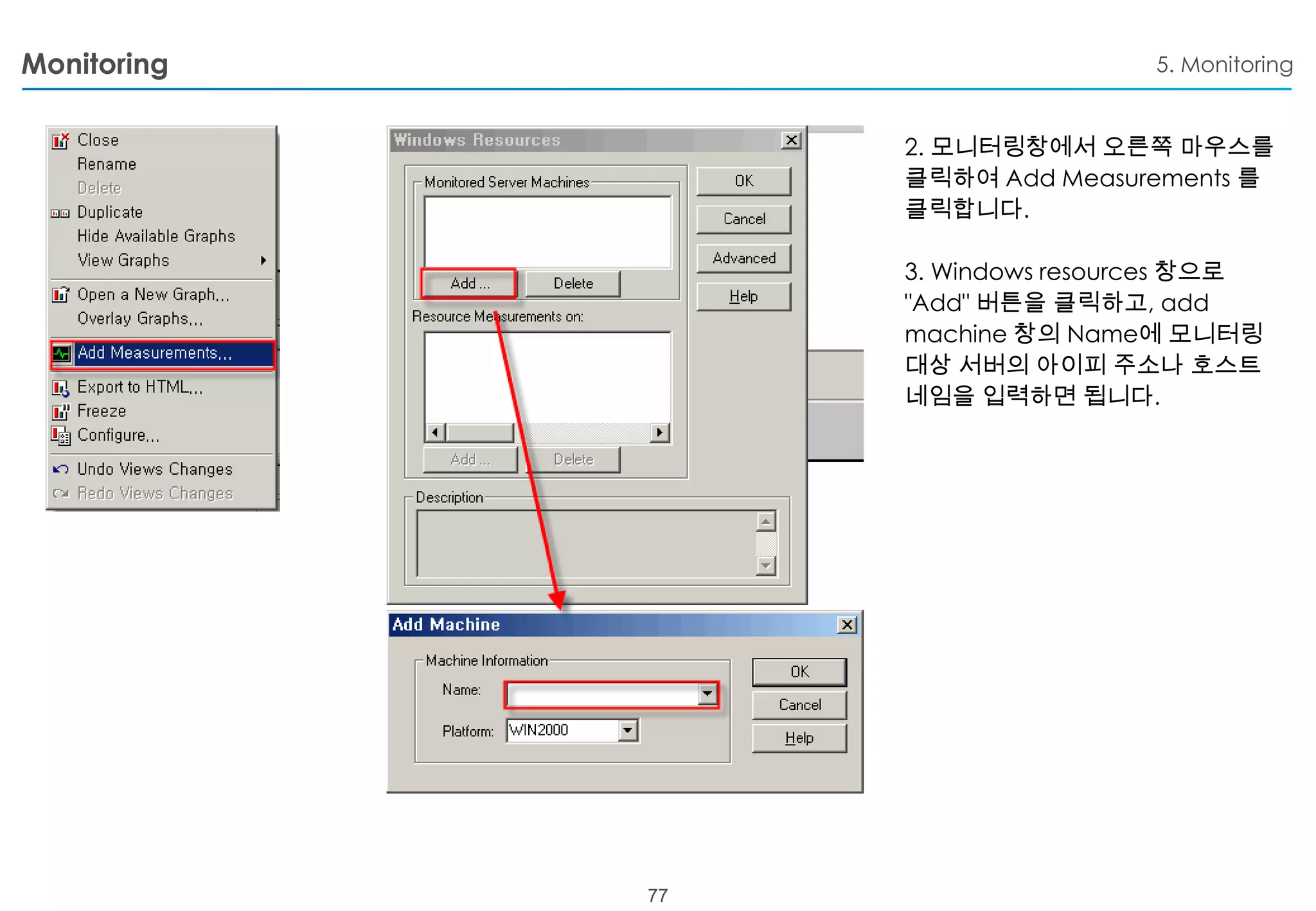 Monitoring

5. Monitoring

Close
Rename
Delete
Duplicate
Hide Available Graphs
View Graphs
Open a New Graph...
Overlay Graphs...
Add Measurements...
Export to HTML...
Freeze
Configure...
Undo Views Changes
Redo Views Changes

Windows Resources

Monitored Server Machines
Add ...
Delete
Resource Measurements on:
Add ...
Delete
Description
OK
Cancel
Advanced
Help

Add Machine
Machine Information
Name:
Platform: WIN2000
OK
Cancel
Help

2. 모니터링창에서 오른쪽 마우스를 클릭하여 Add Measurements 를 클릭합니다.

3. Windows resources 창으로 "Add" 버튼을 클릭하고, add machine 창의 Name에 모니터링 대상 서버의 아이피 주소나 호스트 네임을 입력하면 됩니다.

77