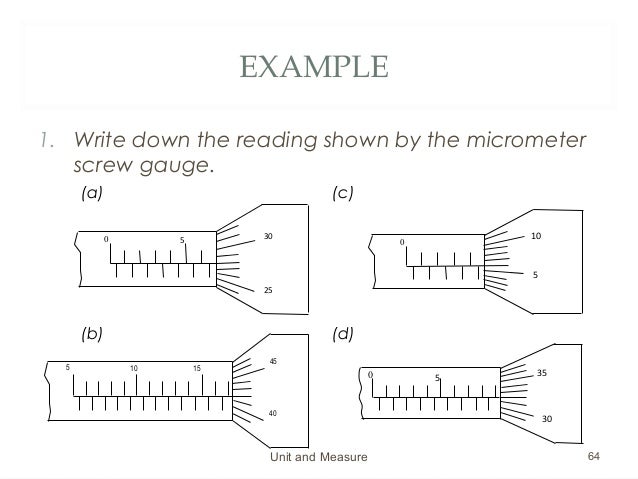 EXAMPLE

1. Write down the reading shown by the micrometer screw gauge.

(a)
0
5
30
25

(c)
0
10
5

(b)
5
10
15
45
40

(d)
0
5
35
30

Unit and Measure

64