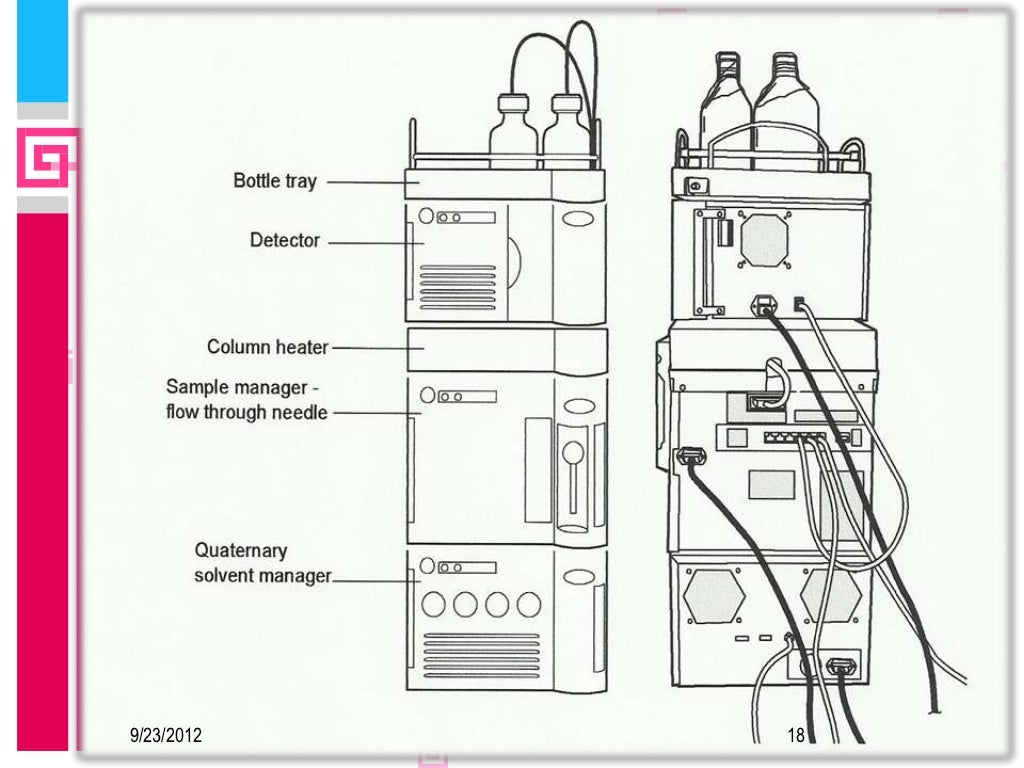 Bottle tray
Detector
Column heater
Sample manager - flow through needle
Quaternary solvent manager

9/23/2012
18