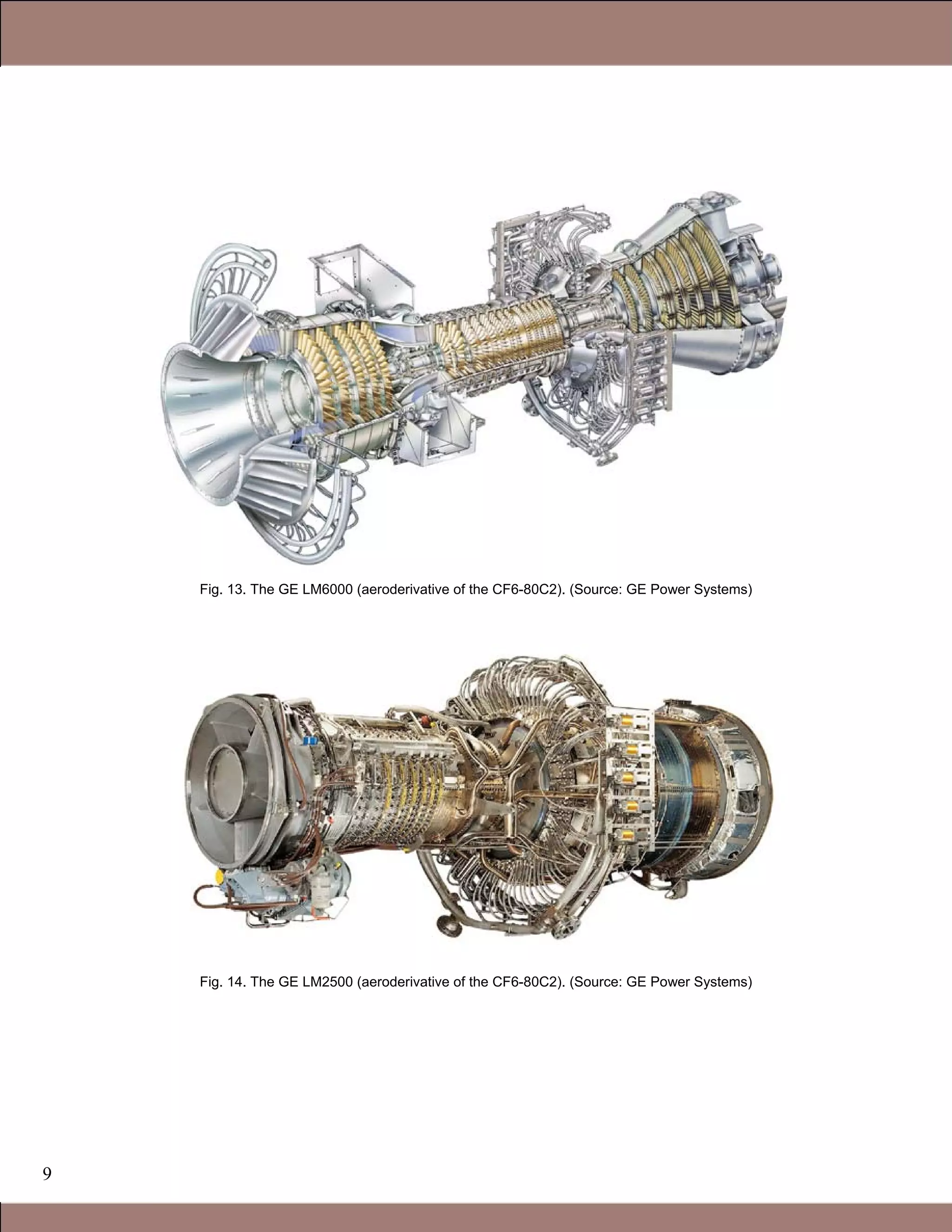 Fig. 13. The GE LM6000 (aeroderivative of the CF6-80C2). (Source: GE Power Systems)

Fig. 14. The GE LM2500 (aeroderivative of the CF6-80C2). (Source: GE Power Systems)

9