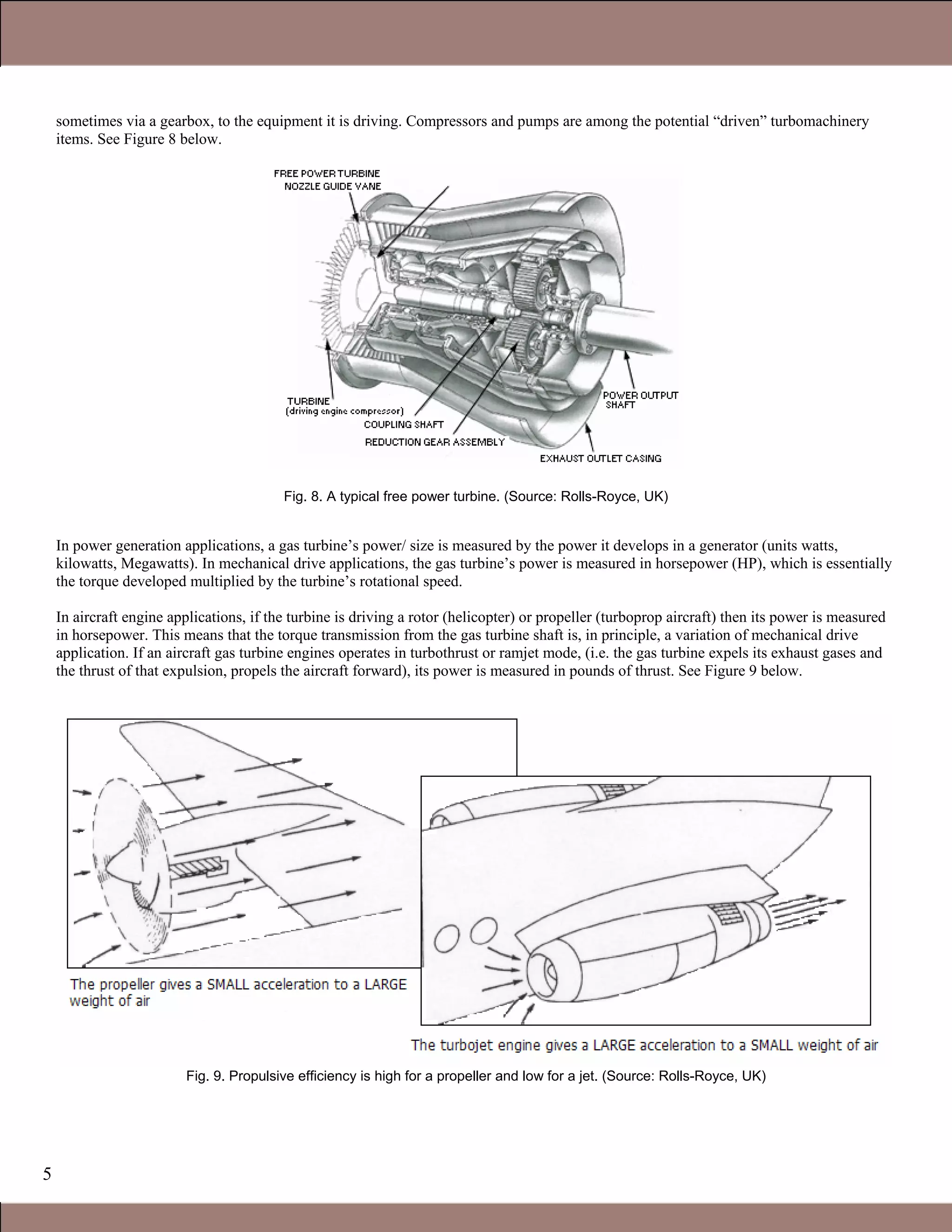 sometimes via a gearbox, to the equipment it is driving. Compressors and pumps are among the potential “driven” turbomachinery items. See Figure 8 below.

FREE POWER TURBINE
NOZZLE GUIDE VANE

TURBINE
(driving engine compressor)
COUPLING SHAFT
REDUCTION GEAR ASSEMBLY
POWER OUTPUT SHAFT
EXHAUST OUTLET CASING

Fig. 8. A typical free power turbine. (Source: Rolls-Royce, UK)

In power generation applications, a gas turbine’s power/ size is measured by the power it develops in a generator (units watts, kilowatts, Megawatts). In mechanical drive applications, the gas turbine’s power is measured in horsepower (HP), which is essentially the torque developed multiplied by the turbine’s rotational speed.

In aircraft engine applications, if the turbine is driving a rotor (helicopter) or propeller (turboprop aircraft) then its power is measured in horsepower. This means that the torque transmission from the gas turbine shaft is, in principle, a variation of mechanical drive application. If an aircraft gas turbine engines operates in turbothrust or ramjet mode, (i.e. the gas turbine expels its exhaust gases and the thrust of that expulsion, propels the aircraft forward), its power is measured in pounds of thrust. See Figure 9 below.

The propeller gives a SMALL acceleration to a LARGE weight of air

The turbojet engine gives a LARGE acceleration to a SMALL weight of air

Fig. 9. Propulsive efficiency is high for a propeller and low for a jet. (Source: Rolls-Royce, UK)

5