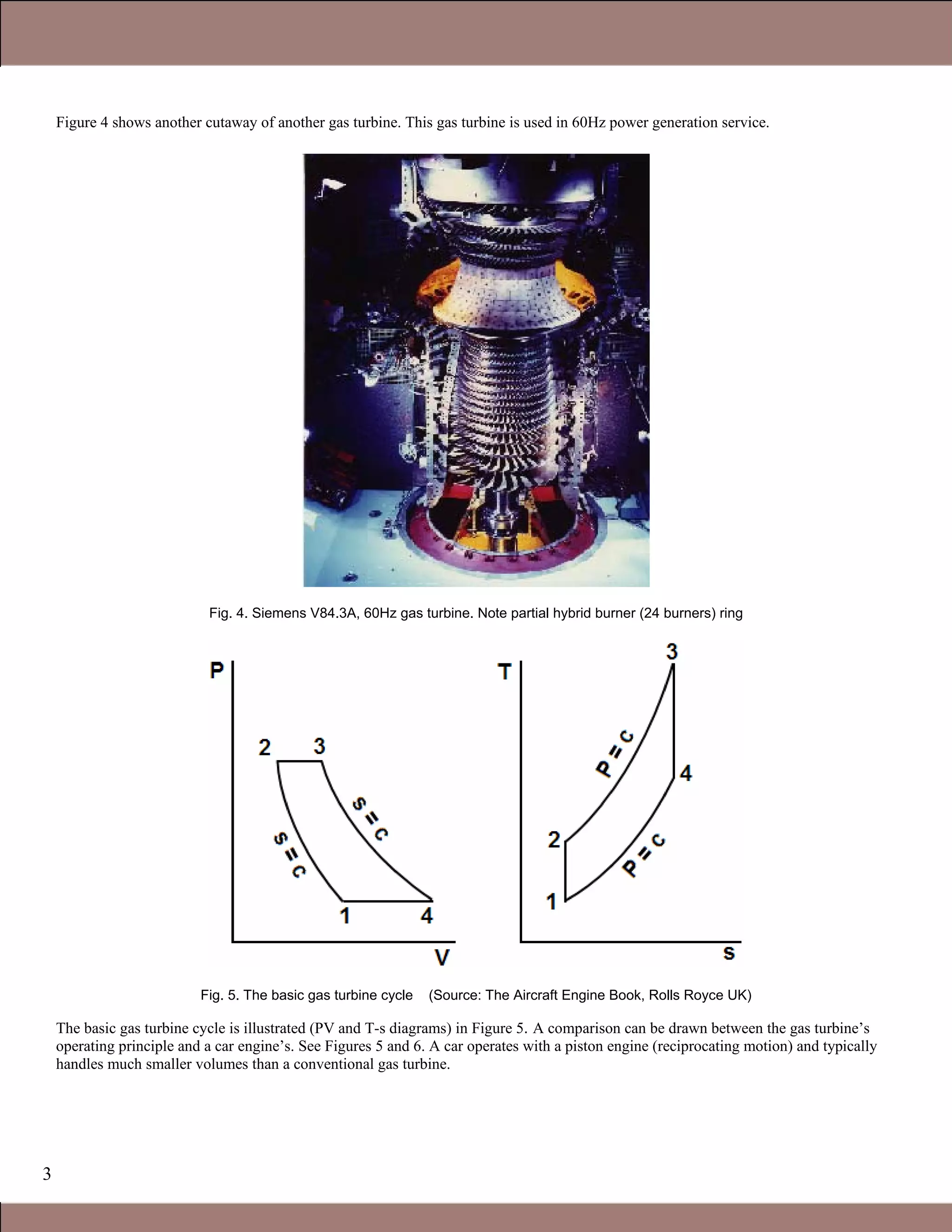 Figure 4 shows another cutaway of another gas turbine. This gas turbine is used in 60Hz power generation service.

Fig. 4. Siemens V84.3A, 60Hz gas turbine. Note partial hybrid burner (24 burners) ring

P
2 3
S = C
S = C
1 4
V

T
3
P = C
4
2
P = C
1
s

Fig. 5. The basic gas turbine cycle (Source: The Aircraft Engine Book, Rolls Royce UK)

The basic gas turbine cycle is illustrated (PV and T-s diagrams) in Figure 5. A comparison can be drawn between the gas turbine's operating principle and a car engine's. See Figures 5 and 6. A car operates with a piston engine (reciprocating motion) and typically handles much smaller volumes than a conventional gas turbine.

3