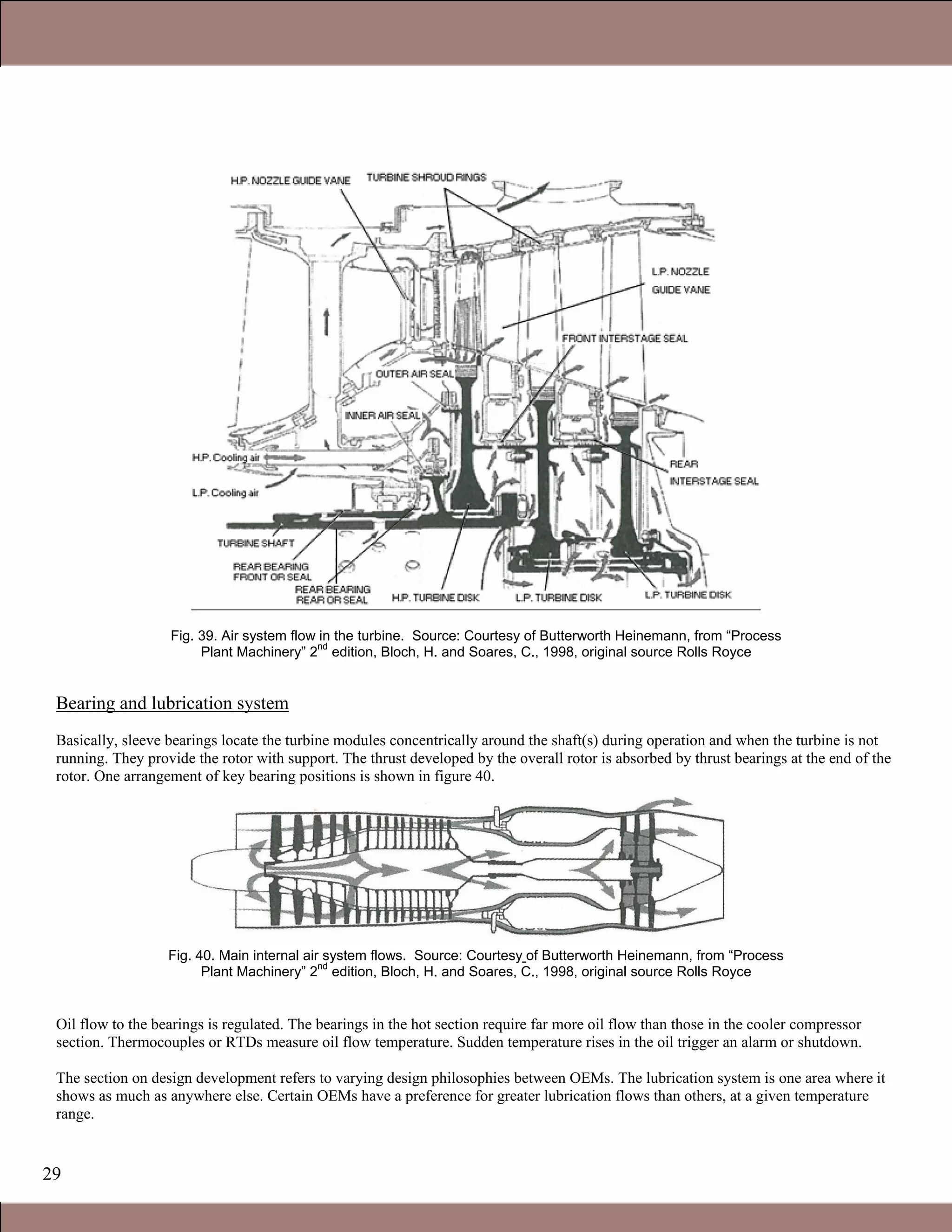 H.P. NOZZLE GUIDE VANE
TURBINE SHROUD RINGS
L.P. NOZZLE GUIDE VANE
FRONT INTERSTAGE SEAL
OUTER AIR SEAL
INNER AIR SEAL
H.P. Cooling air
L.P. Cooling air
REAR INTERSTAGE SEAL
TURBINE SHAFT
REAR BEARING FRONT OR SEAL
REAR BEARING REAR OR SEAL
H.P. TURBINE DISK
L.P. TURBINE DISK
L.P. TURBINE DISK

Fig. 39. Air system flow in the turbine. Source: Courtesy of Butterworth Heinemann, from “Process Plant Machinery” 2$^{nd}$ edition, Bloch, H. and Soares, C., 1998, original source Rolls Royce

Bearing and lubrication system

Basically, sleeve bearings locate the turbine modules concentrically around the shaft(s) during operation and when the turbine is not running. They provide the rotor with support. The thrust developed by the overall rotor is absorbed by thrust bearings at the end of the rotor. One arrangement of key bearing positions is shown in figure 40.

Fig. 40. Main internal air system flows. Source: Courtesy of Butterworth Heinemann, from “Process Plant Machinery” 2$^{nd}$ edition, Bloch, H. and Soares, C., 1998, original source Rolls Royce

Oil flow to the bearings is regulated. The bearings in the hot section require far more oil flow than those in the cooler compressor section. Thermocouples or RTDs measure oil flow temperature. Sudden temperature rises in the oil trigger an alarm or shutdown.

The section on design development refers to varying design philosophies between OEMs. The lubrication system is one area where it shows as much as anywhere else. Certain OEMs have a preference for greater lubrication flows than others, at a given temperature range.

29