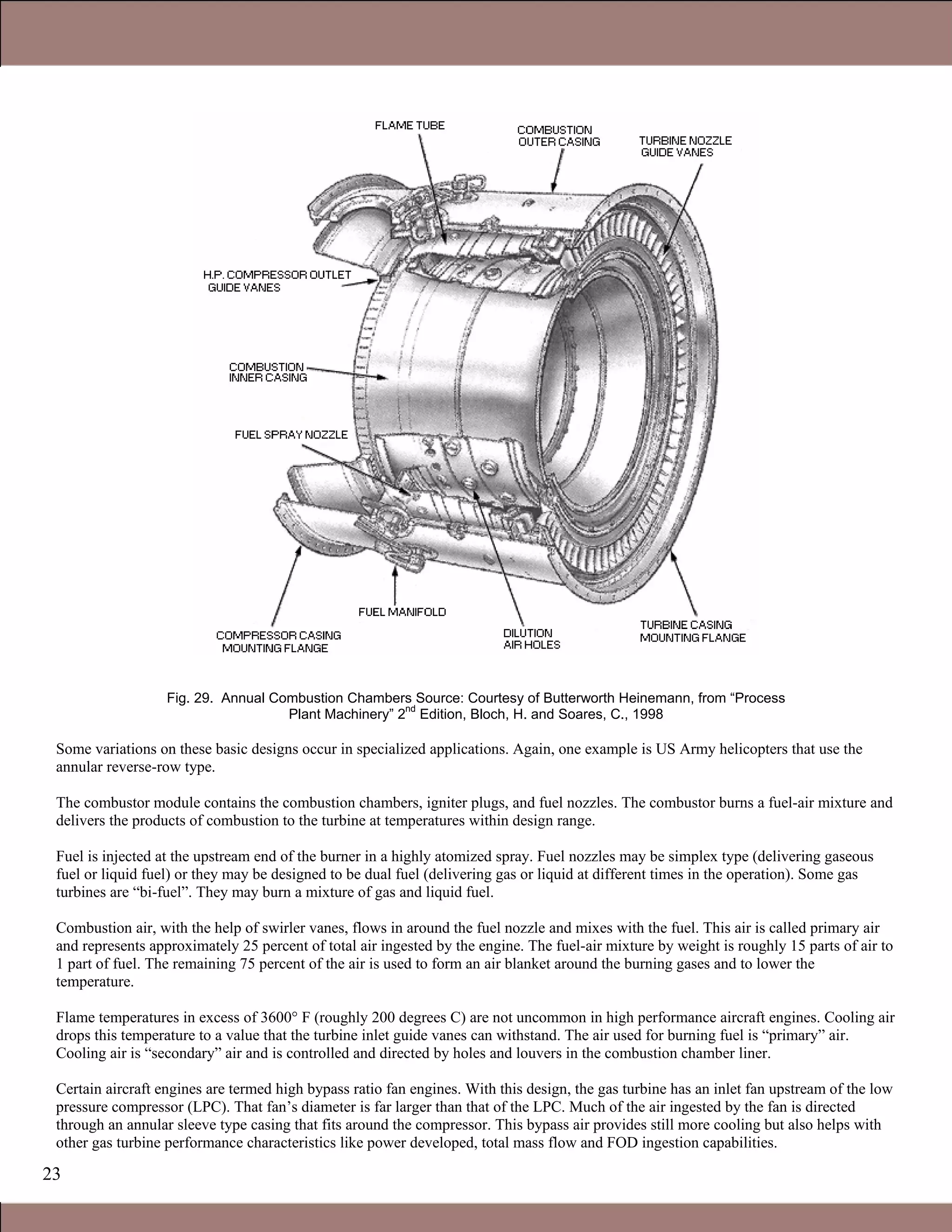 FLAME TUBE

COMBUSTION OUTER CASING

TURBINE NOZZLE GUIDE VANES

H.P. COMPRESSOR OUTLET GUIDE VANES

COMBUSTION INNER CASING

FUEL SPRAY NOZZLE

FUEL MANIFOLD

COMPRESSOR CASING MOUNTING FLANGE

DILUTION AIR HOLES

TURBINE CASING MOUNTING FLANGE

Fig. 29. Annual Combustion Chambers Source: Courtesy of Butterworth Heinemann, from “Process Plant Machinery” 2$^{nd}$ Edition, Bloch, H. and Soares, C., 1998

Some variations on these basic designs occur in specialized applications. Again, one example is US Army helicopters that use the annular reverse-row type.

The combustor module contains the combustion chambers, igniter plugs, and fuel nozzles. The combustor burns a fuel-air mixture and delivers the products of combustion to the turbine at temperatures within design range.

Fuel is injected at the upstream end of the burner in a highly atomized spray. Fuel nozzles may be simplex type (delivering gaseous fuel or liquid fuel) or they may be designed to be dual fuel (delivering gas or liquid at different times in the operation). Some gas turbines are “bi-fuel”. They may burn a mixture of gas and liquid fuel.

Combustion air, with the help of swirler vanes, flows in around the fuel nozzle and mixes with the fuel. This air is called primary air and represents approximately 25 percent of total air ingested by the engine. The fuel-air mixture by weight is roughly 15 parts of air to 1 part of fuel. The remaining 75 percent of the air is used to form an air blanket around the burning gases and to lower the temperature.

Flame temperatures in excess of 3600° F (roughly 200 degrees C) are not uncommon in high performance aircraft engines. Cooling air drops this temperature to a value that the turbine inlet guide vanes can withstand. The air used for burning fuel is “primary” air. Cooling air is “secondary” air and is controlled and directed by holes and louvers in the combustion chamber liner.

Certain aircraft engines are termed high bypass ratio fan engines. With this design, the gas turbine has an inlet fan upstream of the low pressure compressor (LPC). That fan’s diameter is far larger than that of the LPC. Much of the air ingested by the fan is directed through an annular sleeve type casing that fits around the compressor. This bypass air provides still more cooling but also helps with other gas turbine performance characteristics like power developed, total mass flow and FOD ingestion capabilities.

23