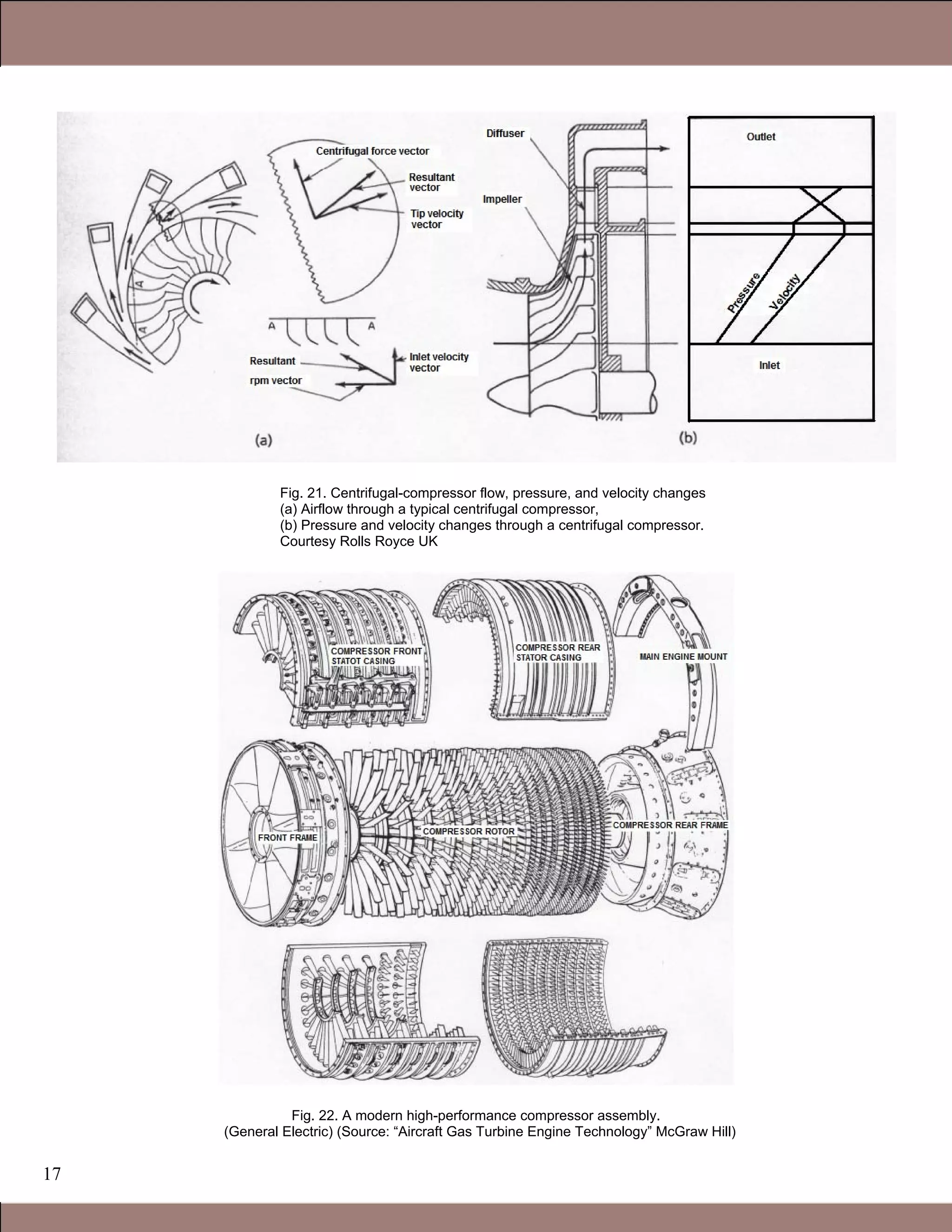 Centrifugal force vector

Resultant vector

Tip velocity vector

A

A

A

A

Resultant

rpm vector

Inlet velocity vector

(a)

Diffuser

Impeller

Outlet

Pressure

Velocity

Inlet

(b)

Fig. 21. Centrifugal-compressor flow, pressure, and velocity changes
(a) Airflow through a typical centrifugal compressor,
(b) Pressure and velocity changes through a centrifugal compressor.
Courtesy Rolls Royce UK

COMPRESSOR FRONT STATOT CASING

COMPRESSOR REAR STATOR CASING

MAIN ENGINE MOUNT

FRONT FRAME

COMPRESSOR ROTOR

COMPRESSOR REAR FRAME

Fig. 22. A modern high-performance compressor assembly.
(General Electric) (Source: “Aircraft Gas Turbine Engine Technology” McGraw Hill)

17