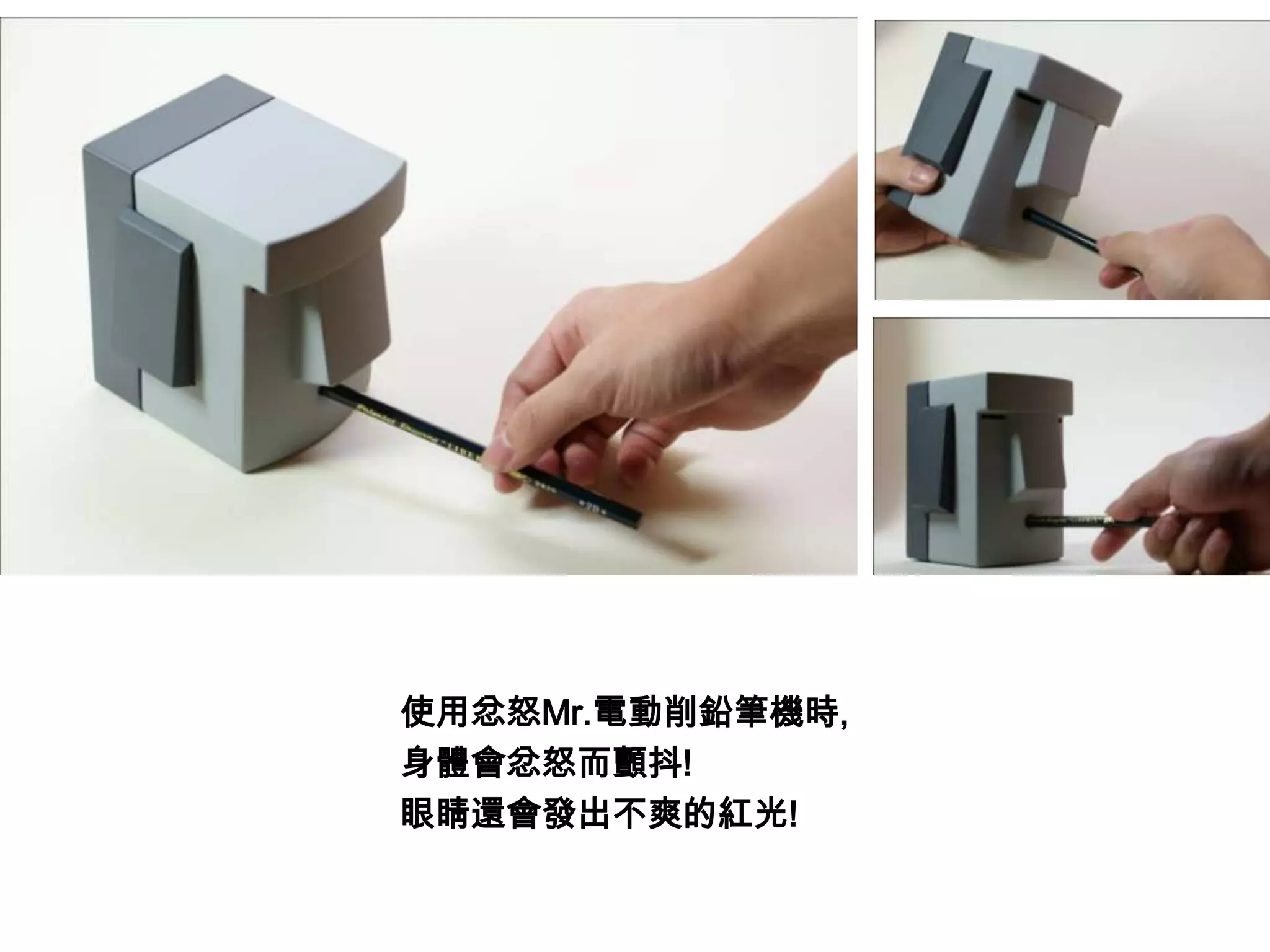 使用忿怒Mr.電動削鉛筆機時,
身體會忿怒而顫抖!
眼睛還會發出不爽的紅光!