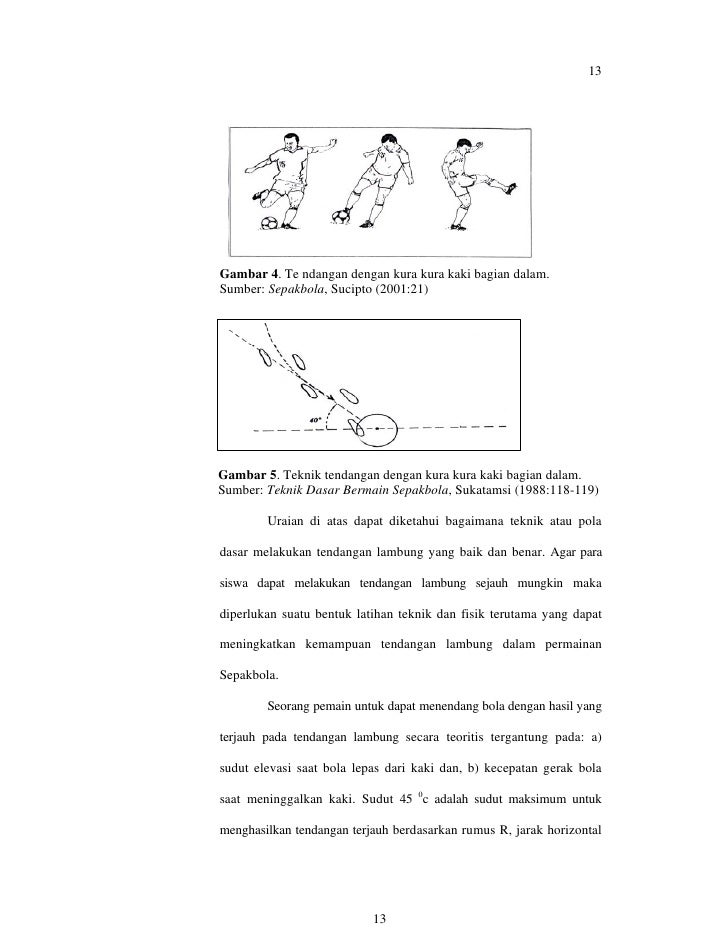 13

Gambar 4. Te ndangan dengan kura kura kaki bagian dalam.
Sumber: Sepakbola, Sucipto (2001:21)

40°

Gambar 5. Teknik tendangan dengan kura kura kaki bagian dalam.
Sumber: Teknik Dasar Bermain Sepakbola, Sukatamsi (1988:118-119)

Uraian di atas dapat diketahui bagaimana teknik atau pola dasar melakukan tendangan lambung yang baik dan benar. Agar para siswa dapat melakukan tendangan lambung sejauh mungkin maka diperlukan suatu bentuk latihan teknik dan fisik terutama yang dapat meningkatkan kemampuan tendangan lambung dalam permainan Sepakbola.

Seorang pemain untuk dapat menendang bola dengan hasil yang terjauh pada tendangan lambung secara teoritis tergantung pada: a) sudut elevasi saat bola lepas dari kaki dan, b) kecepatan gerak bola saat meninggalkan kaki. Sudut 45 $^0$c adalah sudut maksimum untuk menghasilkan tendangan terjauh berdasarkan rumus R, jarak horizontal

13