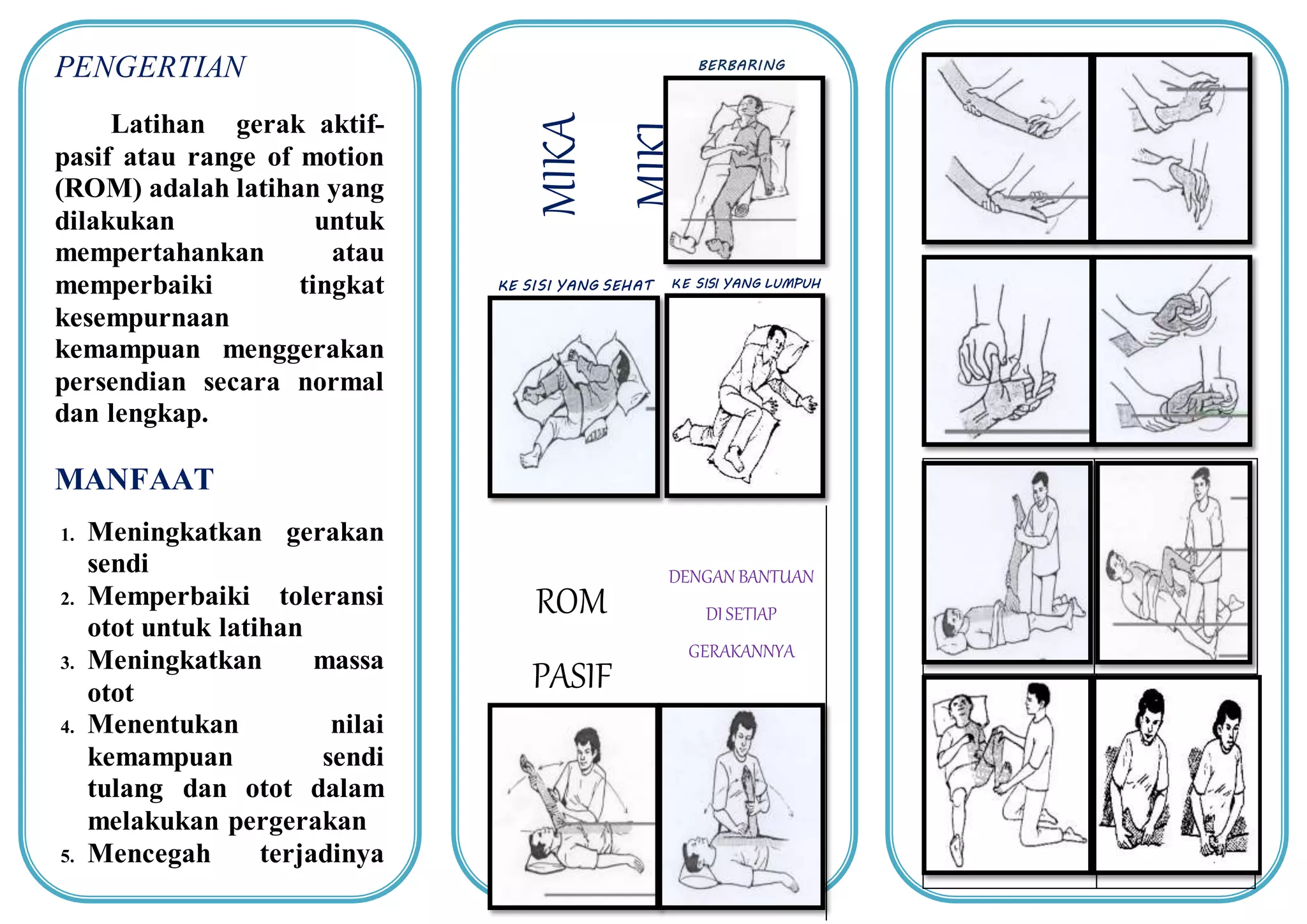 PENGERTIAN

Latihan gerak aktif-pasif atau range of motion (ROM) adalah latihan yang dilakukan untuk mempertahankan atau memperbaiki tingkat kesempurnaan kemampuan menggerakan persendian secara normal dan lengkap.

MANFAAT

1. Meningkatkan gerakan sendi
2. Memperbaiki toleransi otot untuk latihan
3. Meningkatkan massa otot
4. Menentukan nilai kemampuan sendi tulang dan otot dalam melakukan pergerakan
5. Mencegah terjadinya

MIKA

MIKI

BERBARING

KE SISI YANG SEHAT

KE SISI YANG LUMPUH

ROM

PASIF

DENGAN BANTUAN

DI SETIAP

GERAKANNYA