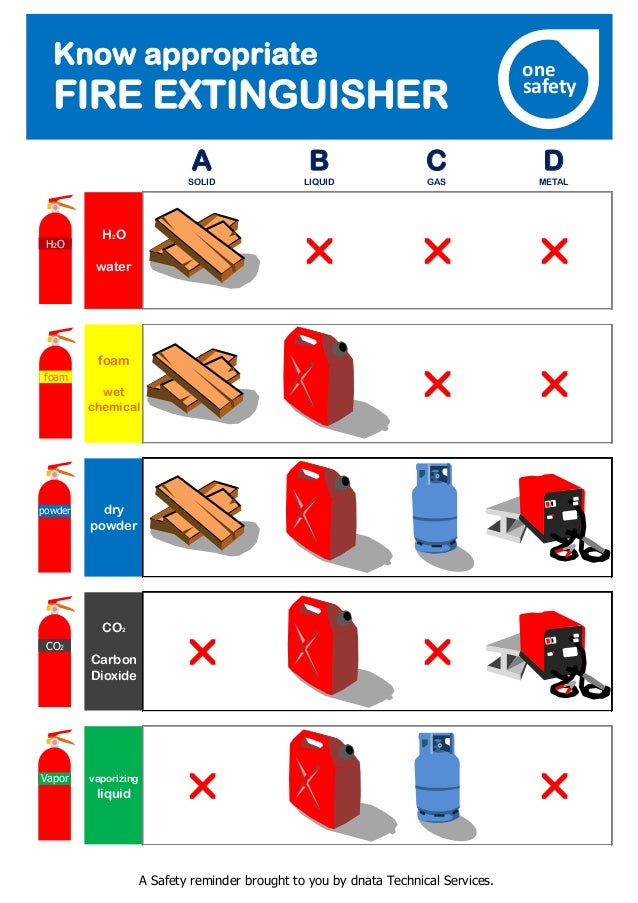 Know appropriate
FIRE EXTINGUISHER

one safety

A SOLID
B LIQUID
C GAS
D METAL

$H_2O$
$H_2O$ water

foam
foam wet chemical

powder
dry powder

$CO_2$
$CO_2$ Carbon Dioxide

Vapor
vaporizing liquid

A Safety reminder brought to you by dnata Technical Services.