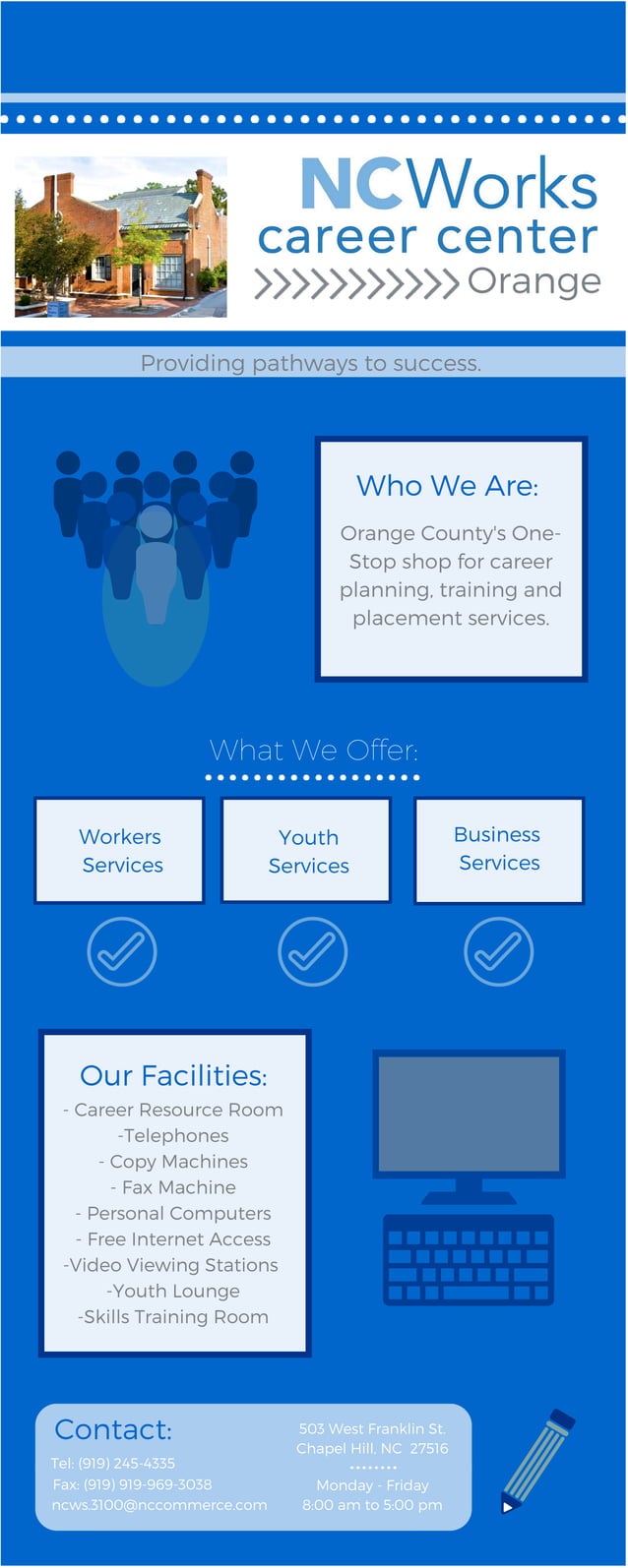 NCWorks career center
Orange

Providing pathways to success.

Who We Are:

Orange County's One-Stop shop for career planning, training and placement services.

What We Offer:

Workers Services

Youth Services

Business Services

Our Facilities:
- Career Resource Room
-Telephones
- Copy Machines
- Fax Machine
- Personal Computers
- Free Internet Access
-Video Viewing Stations
-Youth Lounge
-Skills Training Room

Contact:
Tel: (919) 245-4335
Fax: (919) 919-969-3038
ncws.3100@nccommerce.com

503 West Franklin St.
Chapel Hill, NC 27516
Monday - Friday
8:00 am to 5:00 pm