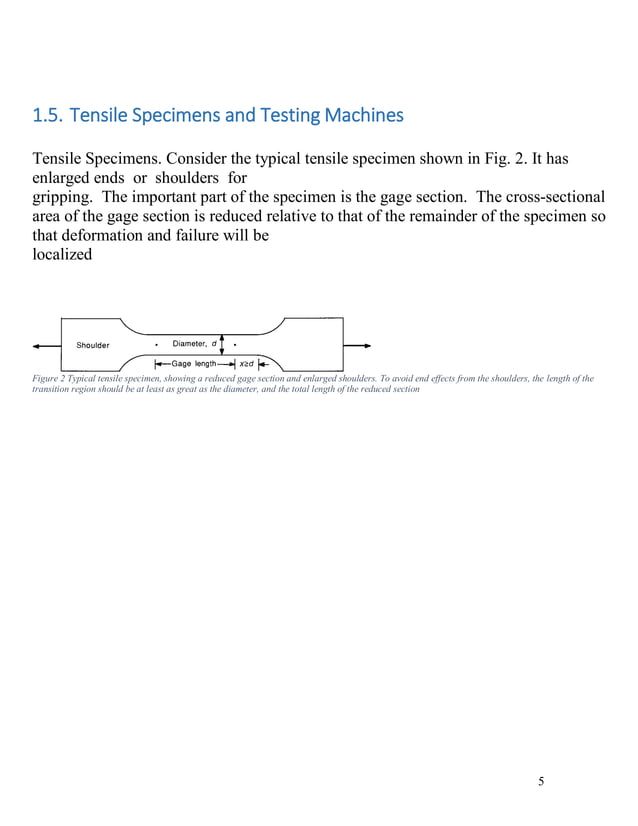 1.5. Tensile Specimens and Testing Machines

Tensile Specimens. Consider the typical tensile specimen shown in Fig. 2. It has enlarged ends or shoulders for gripping. The important part of the specimen is the gage section. The cross-sectional area of the gage section is reduced relative to that of the remainder of the specimen so that deformation and failure will be localized

Shoulder

Diameter, $d$

Gage length

$x \geq d$

Figure 2 Typical tensile specimen, showing a reduced gage section and enlarged shoulders. To avoid end effects from the shoulders, the length of the transition region should be at least as great as the diameter, and the total length of the reduced section

5