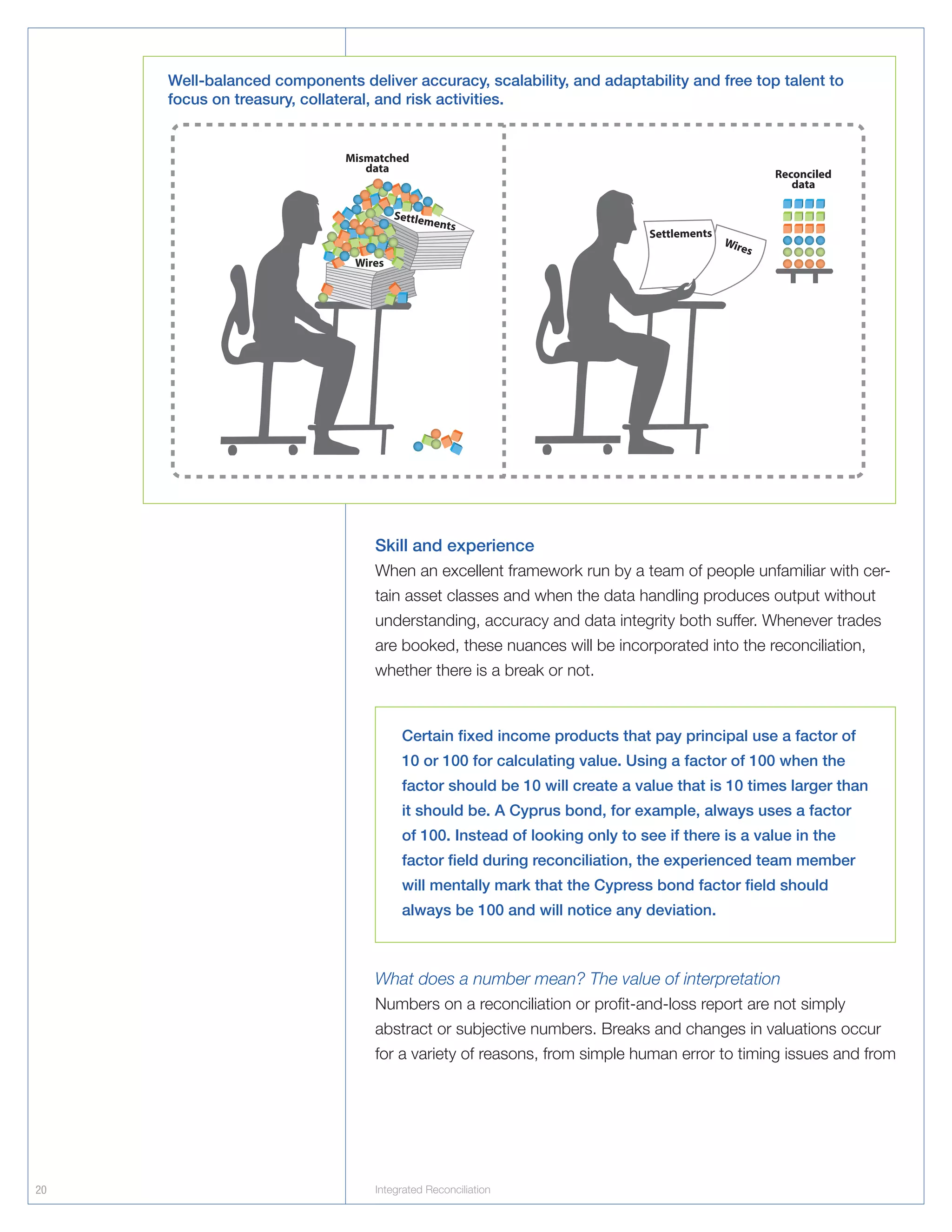 Well-balanced components deliver accuracy, scalability, and adaptability and free top talent to focus on treasury, collateral, and risk activities.

Mismatched data

Settlements

Wires

Reconciled data

Settlements

Wires

Skill and experience

When an excellent framework run by a team of people unfamiliar with certain asset classes and when the data handling produces output without understanding, accuracy and data integrity both suffer. Whenever trades are booked, these nuances will be incorporated into the reconciliation, whether there is a break or not.

Certain fixed income products that pay principal use a factor of 10 or 100 for calculating value. Using a factor of 100 when the factor should be 10 will create a value that is 10 times larger than it should be. A Cyprus bond, for example, always uses a factor of 100. Instead of looking only to see if there is a value in the factor field during reconciliation, the experienced team member will mentally mark that the Cypress bond factor field should always be 100 and will notice any deviation.

What does a number mean? The value of interpretation

Numbers on a reconciliation or profit-and-loss report are not simply abstract or subjective numbers. Breaks and changes in valuations occur for a variety of reasons, from simple human error to timing issues and from

20

Integrated Reconciliation