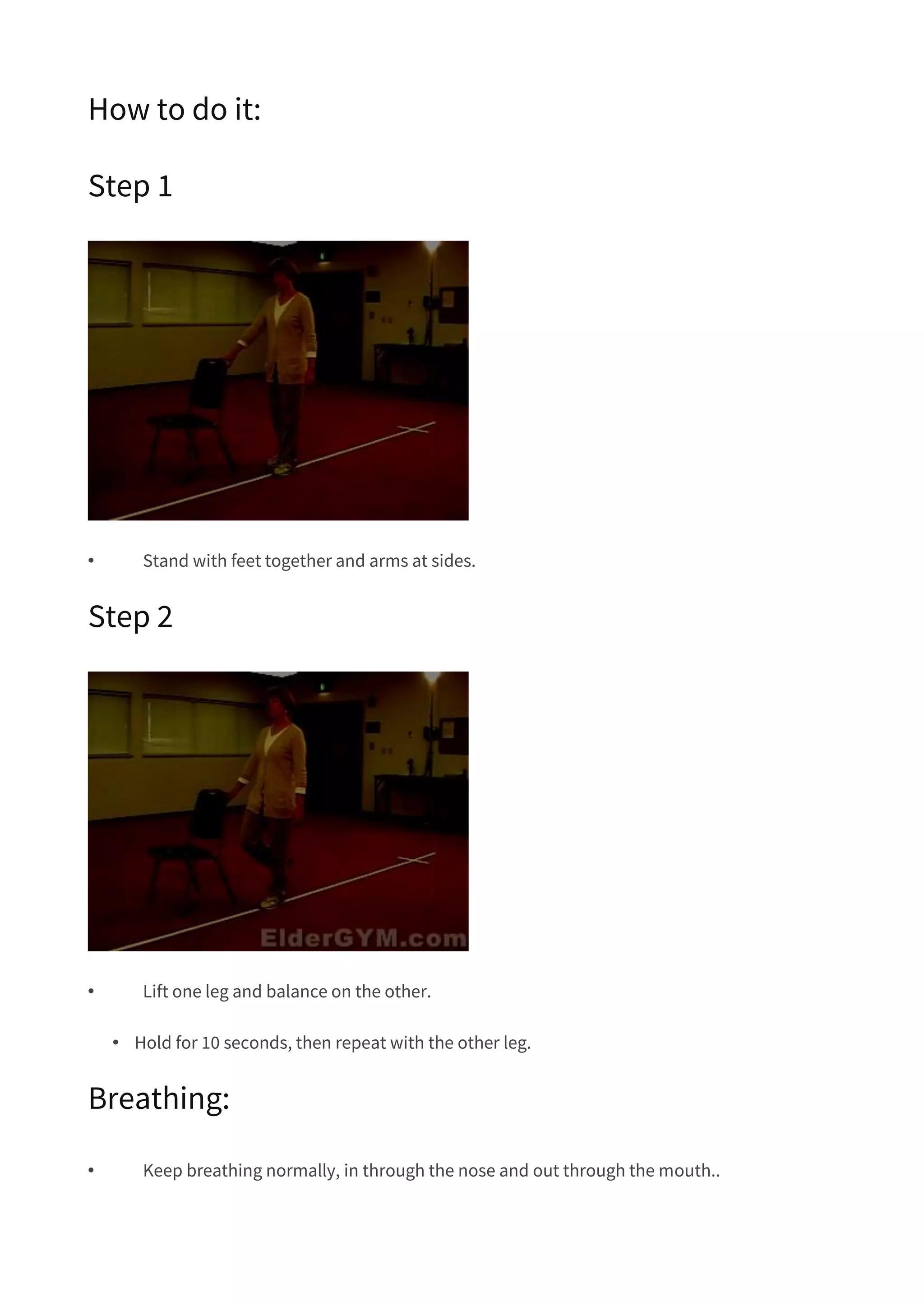 How to do it:

Step 1

• Stand with feet together and arms at sides.

Step 2

ElderGYM.com

• Lift one leg and balance on the other.

• Hold for 10 seconds, then repeat with the other leg.

Breathing:

• Keep breathing normally, in through the nose and out through the mouth..