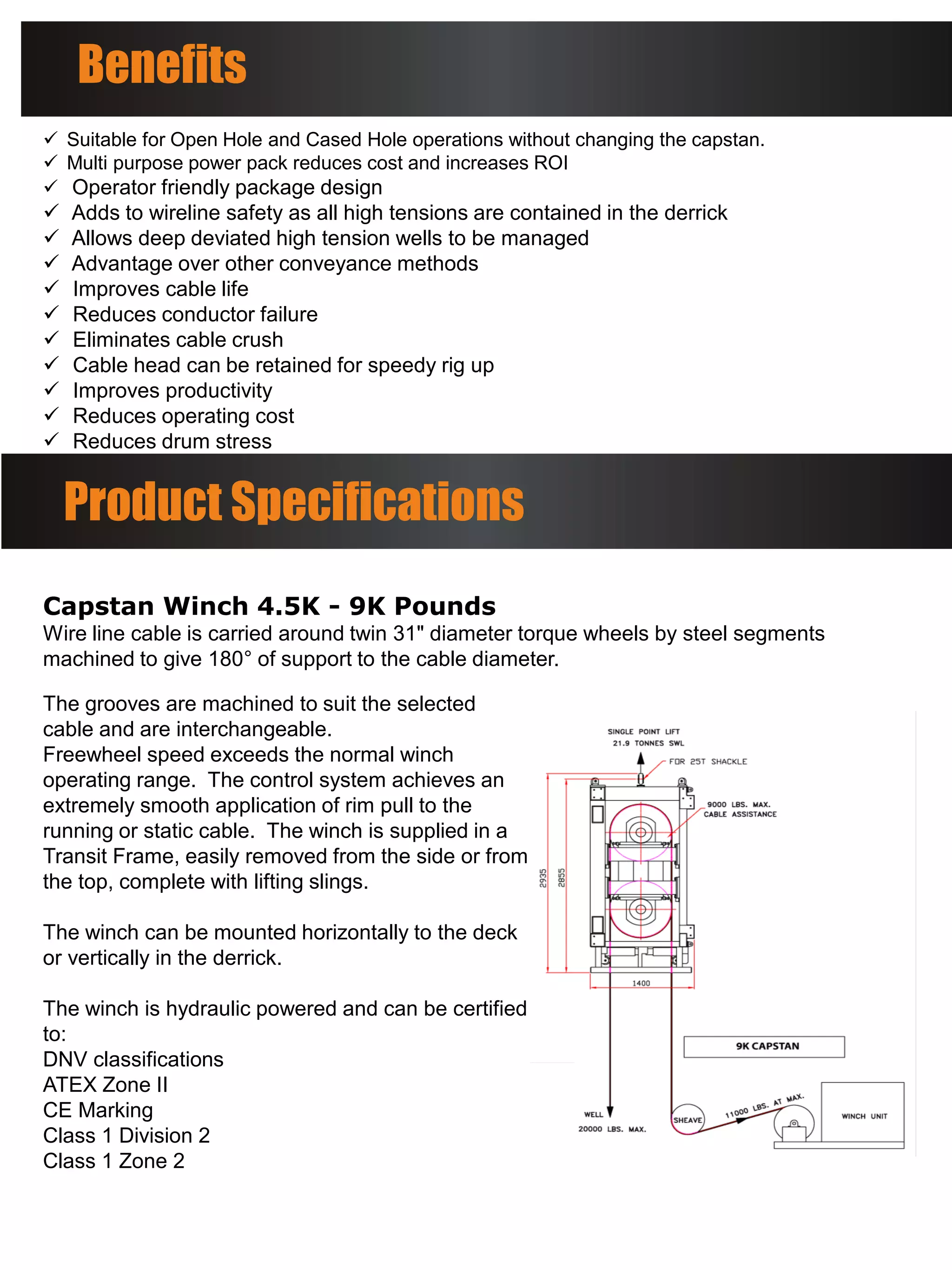 Benefits

✓ Suitable for Open Hole and Cased Hole operations without changing the capstan.
✓ Multi purpose power pack reduces cost and increases ROI
✓ Operator friendly package design
✓ Adds to wireline safety as all high tensions are contained in the derrick
✓ Allows deep deviated high tension wells to be managed
✓ Advantage over other conveyance methods
✓ Improves cable life
✓ Reduces conductor failure
✓ Eliminates cable crush
✓ Cable head can be retained for speedy rig up
✓ Improves productivity
✓ Reduces operating cost
✓ Reduces drum stress

Product Specifications

Capstan Winch 4.5K - 9K Pounds
Wire line cable is carried around twin 31" diameter torque wheels by steel segments machined to give 180° of support to the cable diameter.

The grooves are machined to suit the selected cable and are interchangeable.
Freewheel speed exceeds the normal winch operating range. The control system achieves an extremely smooth application of rim pull to the running or static cable. The winch is supplied in a Transit Frame, easily removed from the side or from the top, complete with lifting slings.

The winch can be mounted horizontally to the deck or vertically in the derrick.

The winch is hydraulic powered and can be certified to:
DNV classifications
ATEX Zone II
CE Marking
Class 1 Division 2
Class 1 Zone 2

SINGLE POINT LIFT
21.9 TONNES SWL
FOR 25T SHACKLE
9000 LBS. MAX.
CABLE ASSISTANCE
2935
2855
1400
9K CAPSTAN
WELL
20000 LBS. MAX.
SHEAVE
11000 LBS. AT MAX.
WINCH UNIT