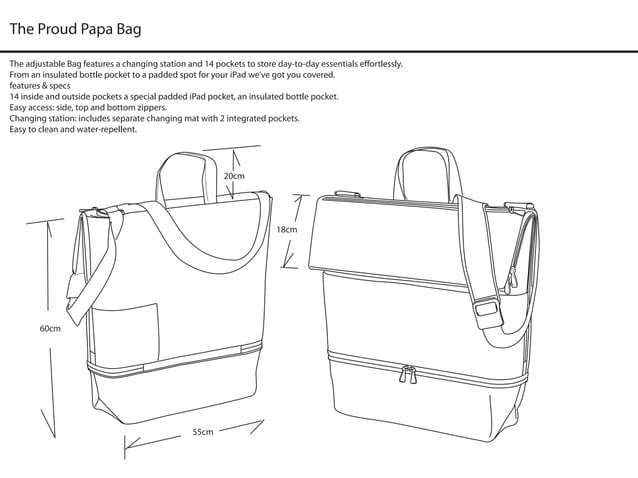 The Proud Papa Bag

The adjustable Bag features a changing station and 14 pockets to store day-to-day essentials effortlessly.
From an insulated bottle pocket to a padded spot for your iPad we've got you covered.
features & specs
14 inside and outside pockets a special padded iPad pocket, an insulated bottle pocket.
Easy access: side, top and bottom zippers.
Changing station: includes separate changing mat with 2 integrated pockets.
Easy to clean and water-repellent.

20cm

18cm

60cm

55cm