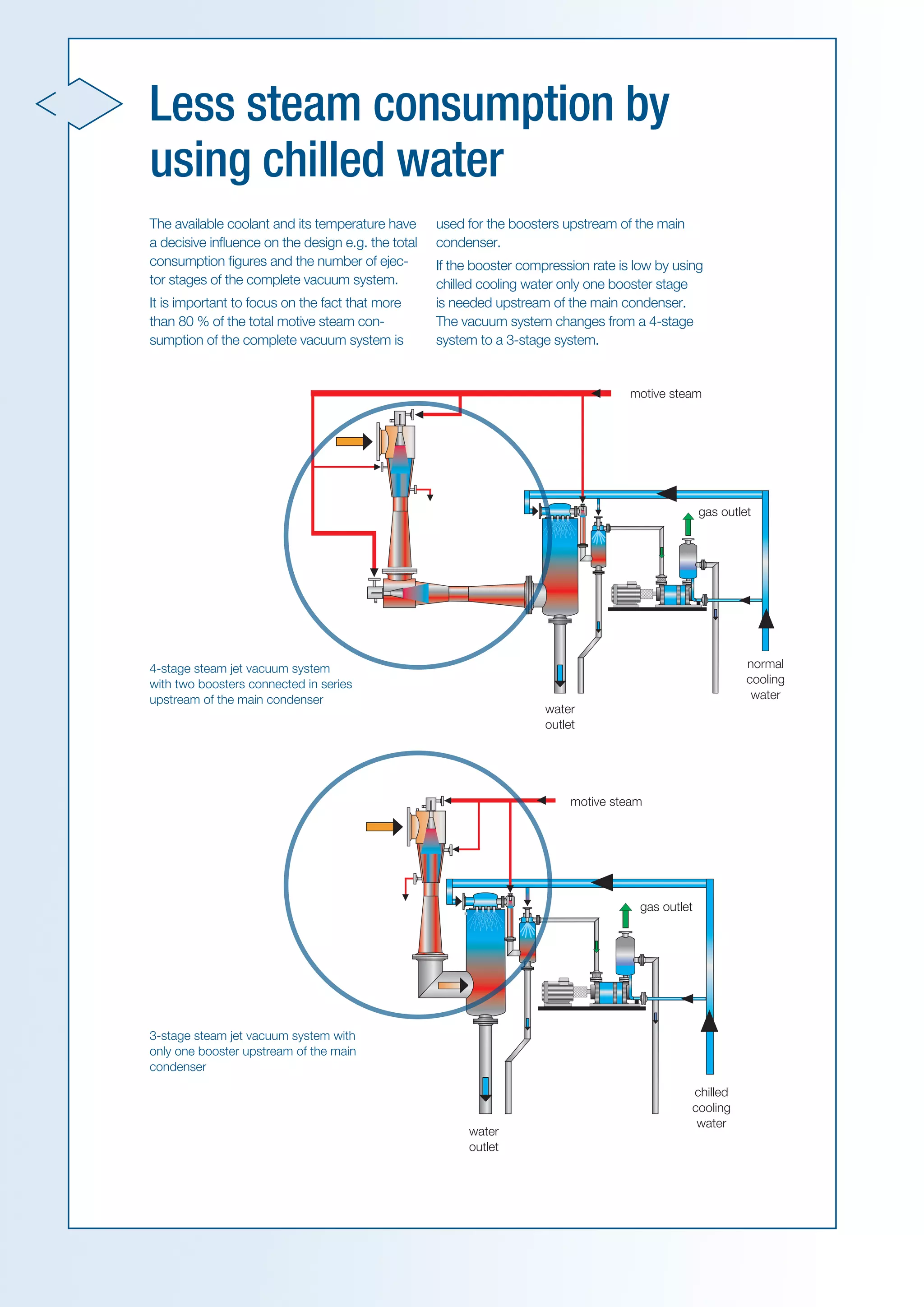 Less steam consumption by using chilled water

The available coolant and its temperature have a decisive influence on the design e.g. the total consumption figures and the number of ejector stages of the complete vacuum system.

It is important to focus on the fact that more than 80 % of the total motive steam consumption of the complete vacuum system is used for the boosters upstream of the main condenser.

If the booster compression rate is low by using chilled cooling water only one booster stage is needed upstream of the main condenser. The vacuum system changes from a 4-stage system to a 3-stage system.

motive steam

gas outlet

normal cooling water

water outlet

4-stage steam jet vacuum system with two boosters connected in series upstream of the main condenser

motive steam

gas outlet

chilled cooling water

water outlet

3-stage steam jet vacuum system with only one booster upstream of the main condenser